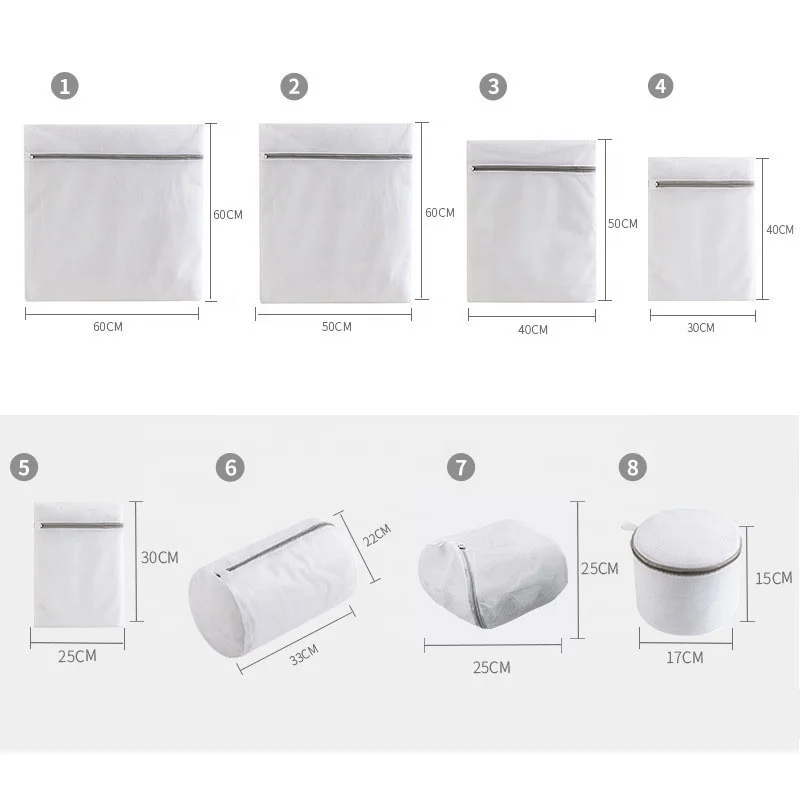 1
60CM
60CM

2
60CM
50CM

3
50CM
40CM

4
40CM
30CM

5
30CM
25CM

6
22CM
33CM

7
25CM
25CM

8
15CM
17CM