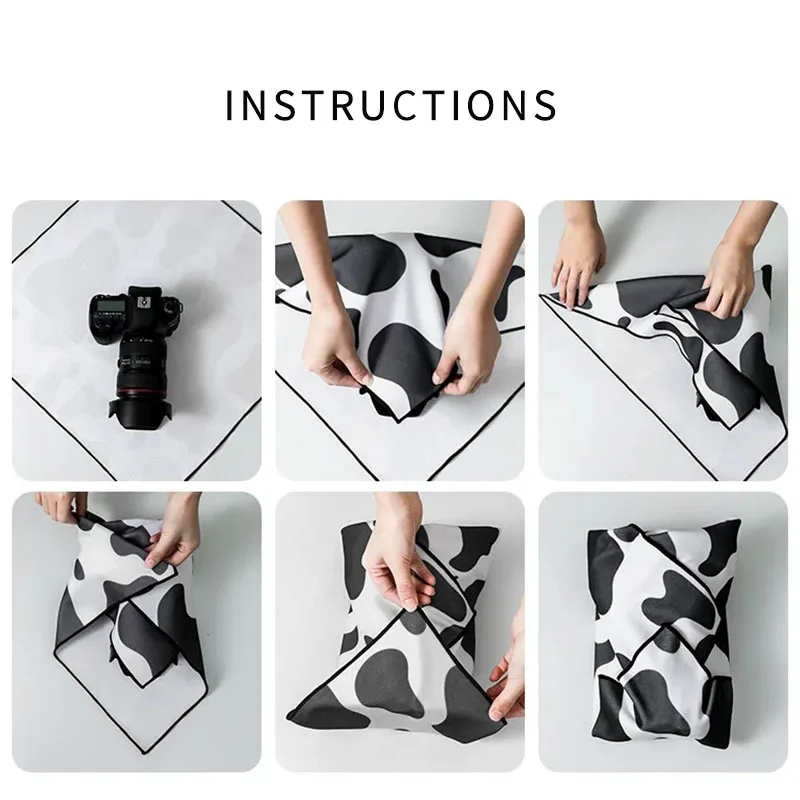 INSTRUCTIONS