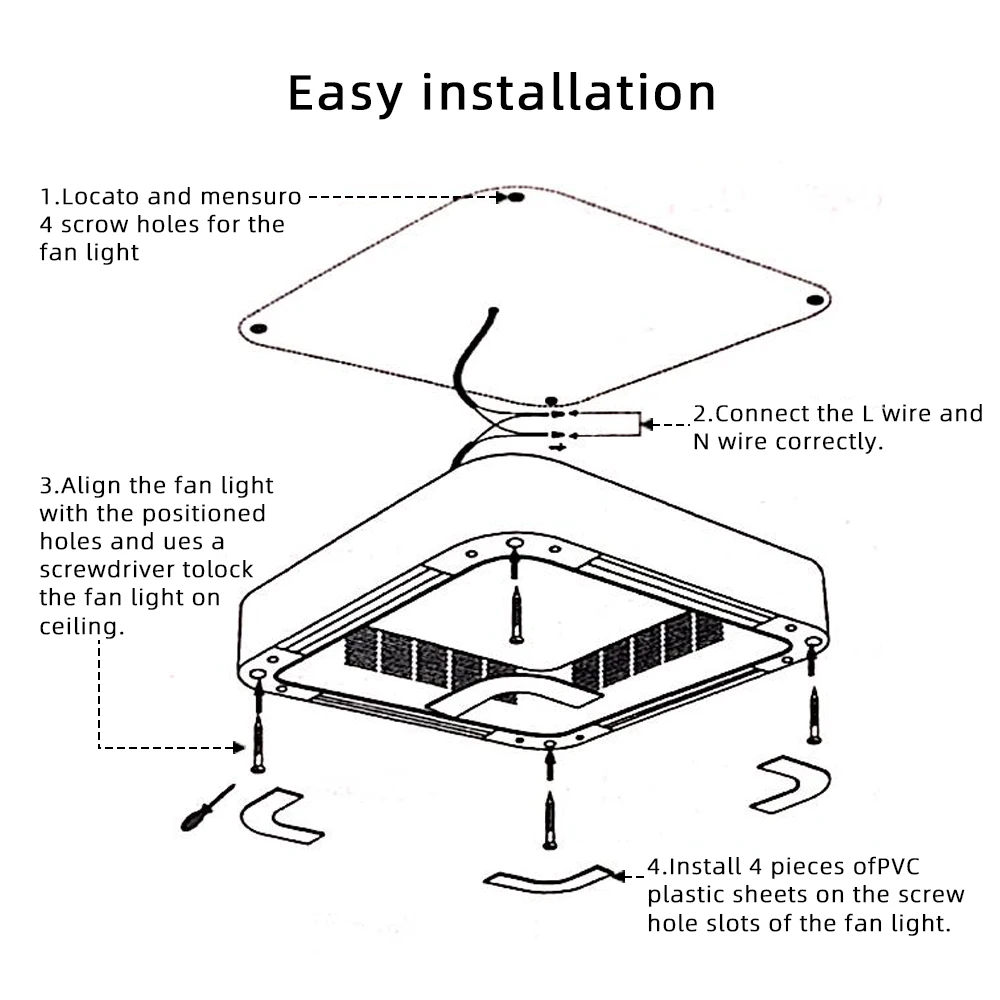 Easy installation

1.Locato and mensuro 4 scrow holes for the fan light

2.Connect the L wire and N wire correctly.

3.Align the fan light with the positioned holes and ues a screwdriver tolock the fan light on ceiling.

4.Install 4 pieces ofPVC plastic sheets on the screw hole slots of the fan light.