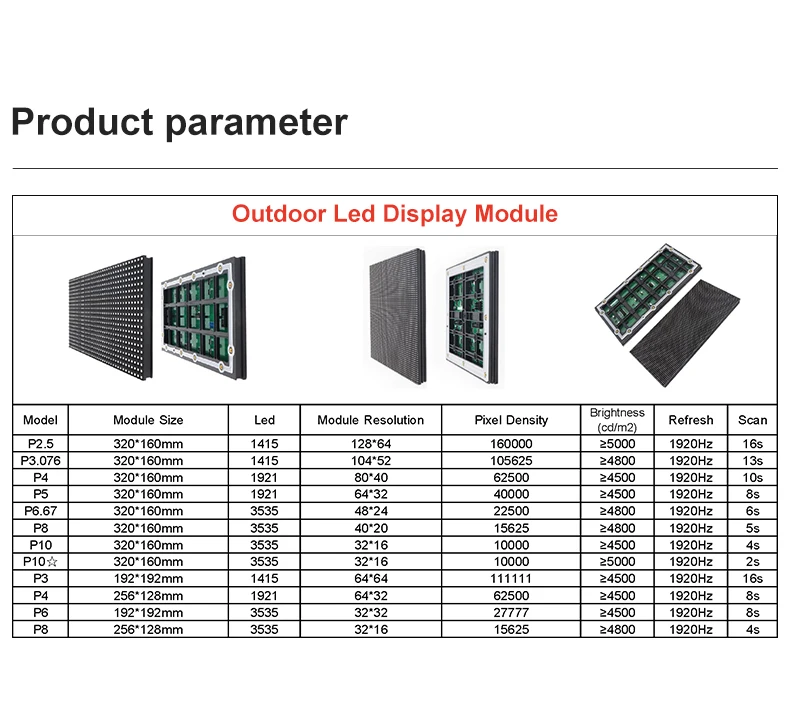 Product parameter

Outdoor Led Display Module

| Model | Module Size | Led | Module Resolution | Pixel Density | Brightness (cd/m2) | Refresh | Scan |
|---|---|---|---|---|---|---|---|
| P2.5 | 320*160mm | 1415 | 128*64 | 160000 | ≥5000 | 1920Hz | 16s |
| P3.076 | 320*160mm | 1415 | 104*52 | 105625 | ≥4800 | 1920Hz | 13s |
| P4 | 320*160mm | 1921 | 80*40 | 62500 | ≥4500 | 1920Hz | 10s |
| P5 | 320*160mm | 1921 | 64*32 | 40000 | ≥4500 | 1920Hz | 8s |
| P6.67 | 320*160mm | 3535 | 48*24 | 22500 | ≥4800 | 1920Hz | 6s |
| P8 | 320*160mm | 3535 | 40*20 | 15625 | ≥4800 | 1920Hz | 5s |
| P10 | 320*160mm | 3535 | 32*16 | 10000 | ≥4500 | 1920Hz | 4s |
| P10☆ | 320*160mm | 3535 | 32*16 | 10000 | ≥5000 | 1920Hz | 2s |
| P3 | 192*192mm | 1415 | 64*64 | 111111 | ≥4500 | 1920Hz | 16s |
| P4 | 256*128mm | 1921 | 64*32 | 62500 | ≥4500 | 1920Hz | 8s |
| P6 | 192*192mm | 3535 | 32*32 | 27777 | ≥4500 | 1920Hz | 8s |
| P8 | 256*128mm | 3535 | 32*16 | 15625 | ≥4800 | 1920Hz | 4s |