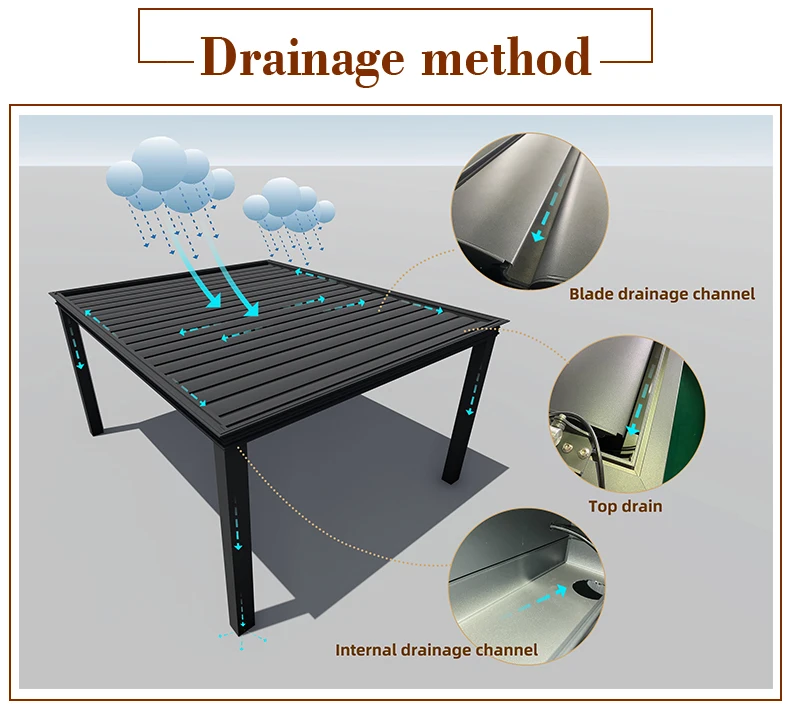 Drainage method

Blade drainage channel

Top drain

Internal drainage channel