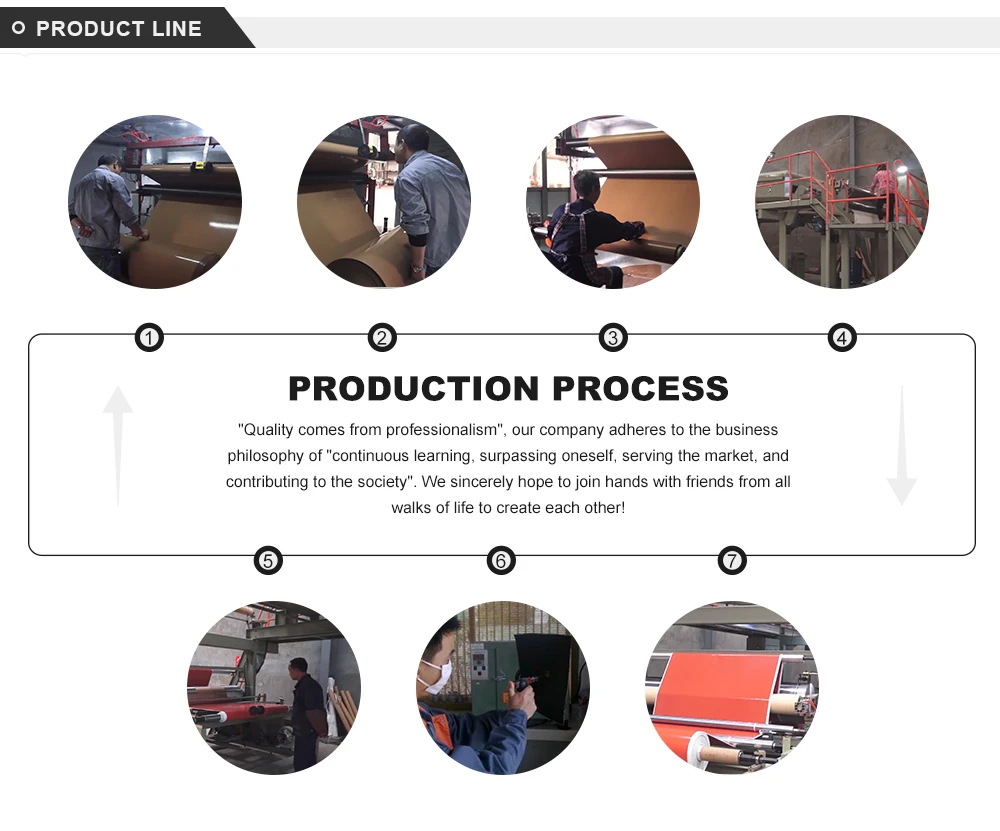 PRODUCT LINE

1

2

3

4

PRODUCTION PROCESS

"Quality comes from professionalism", our company adheres to the business philosophy of "continuous learning, surpassing oneself, serving the market, and contributing to the society". We sincerely hope to join hands with friends from all walks of life to create each other!

5

6

7