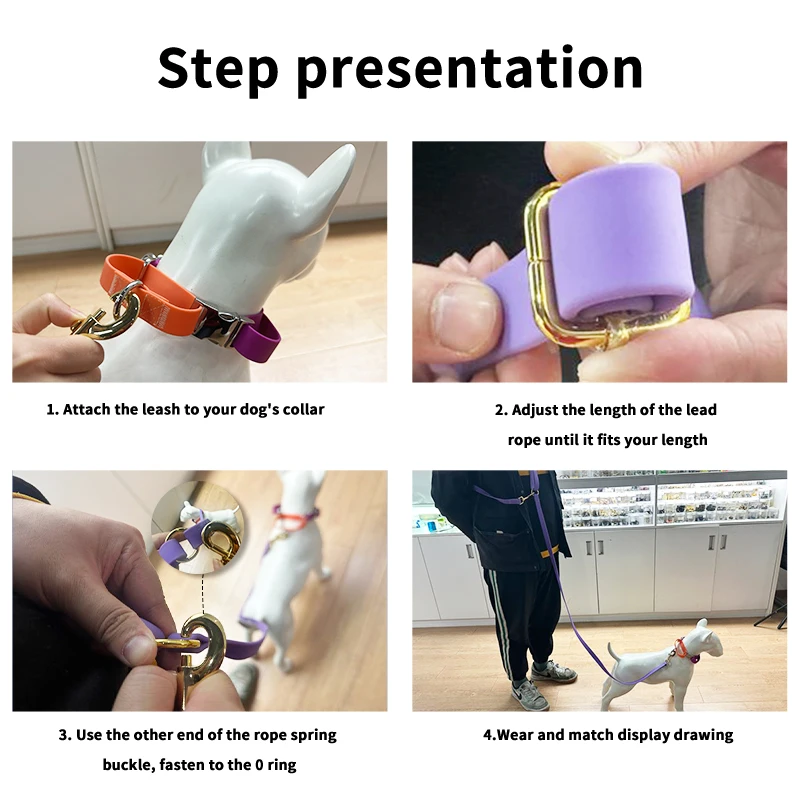 Step presentation

1. Attach the leash to your dog's collar

2. Adjust the length of the lead rope until it fits your length

3. Use the other end of the rope spring buckle, fasten to the 0 ring

4.Wear and match display drawing