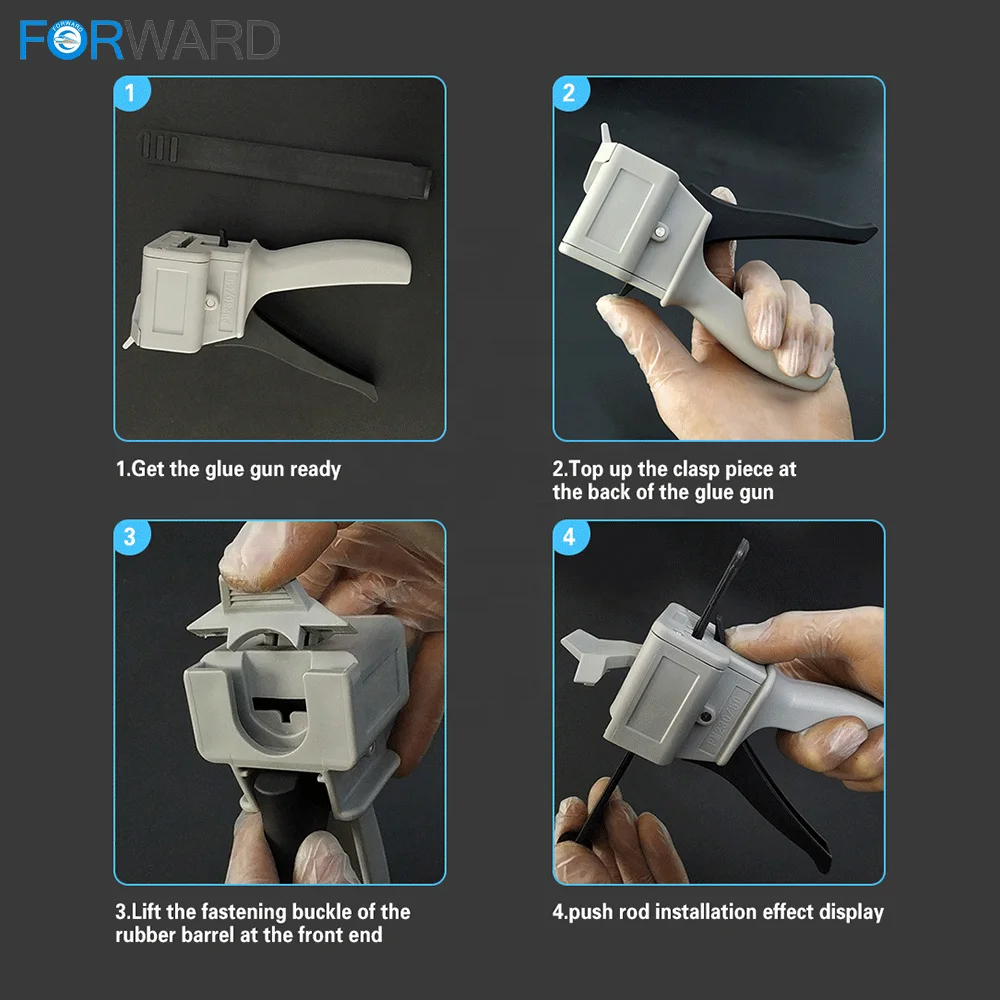 FORWARD

1

1.Get the glue gun ready

2

2.Top up the clasp piece at the back of the glue gun

3

3.Lift the fastening buckle of the rubber barrel at the front end

4

4.push rod installation effect display