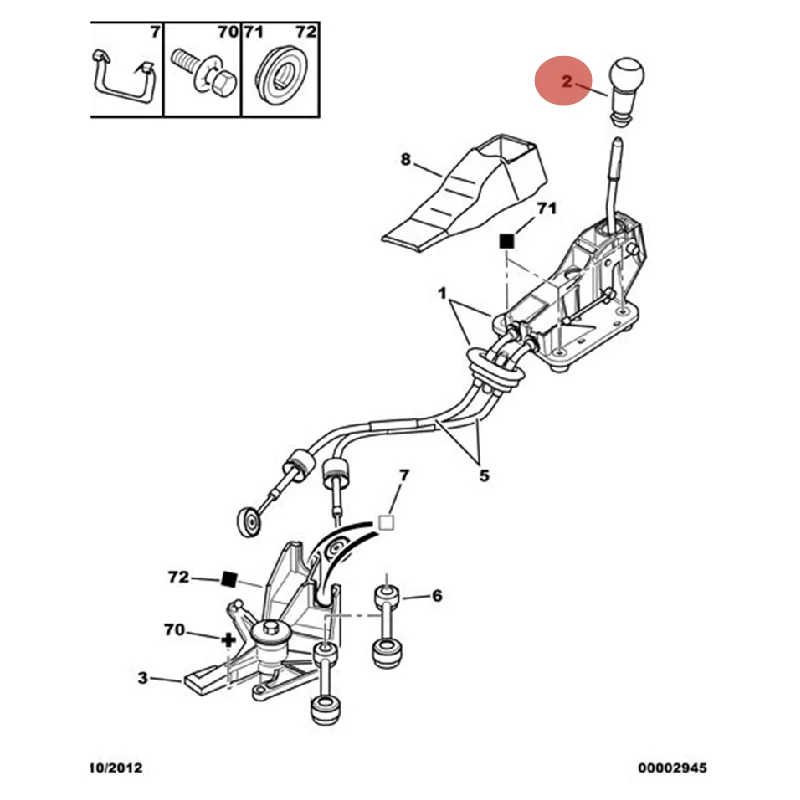 7
70
71
72
2
8
71
1
5
7
72
6
70
3
10/2012
00002945