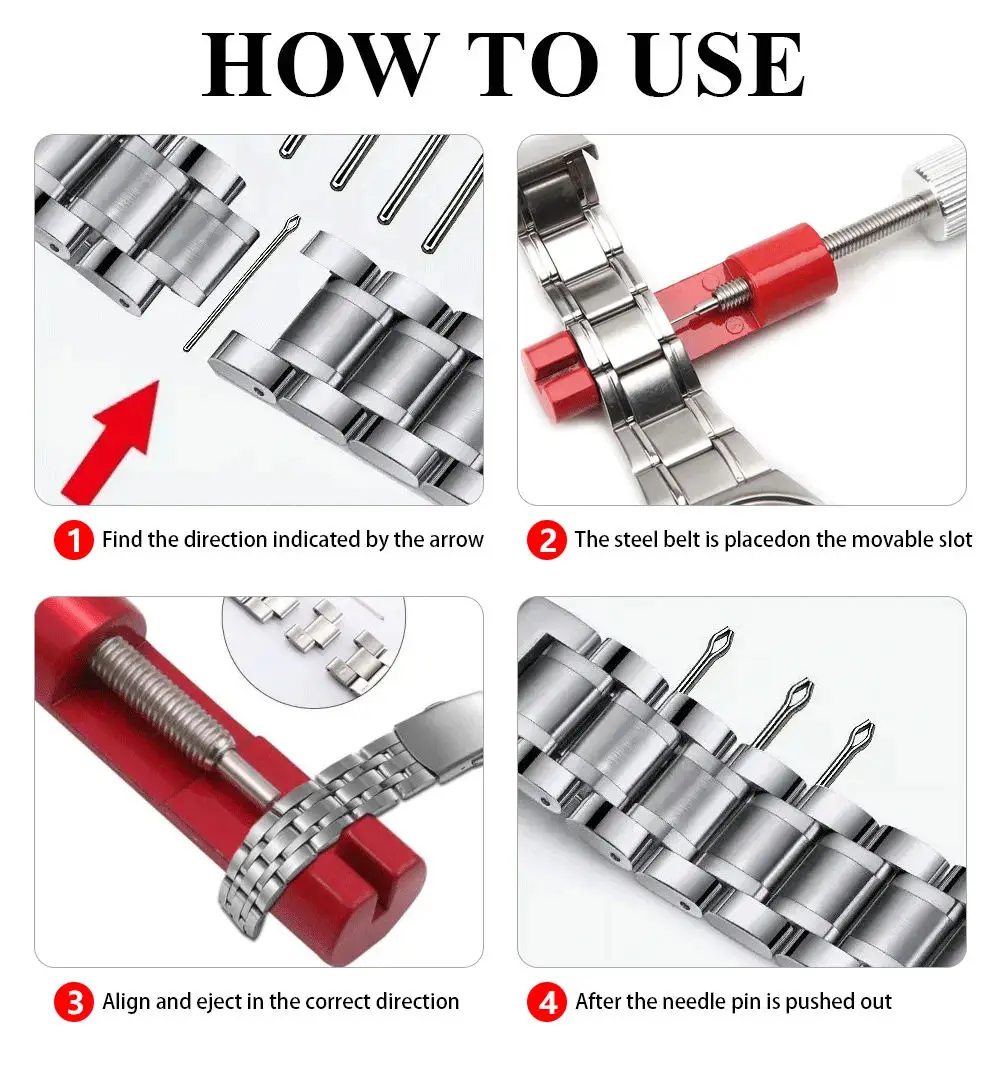 HOW TO USE

1 Find the direction indicated by the arrow

2 The steel belt is placedon the movable slot

3 Align and eject in the correct direction

4 After the needle pin is pushed out