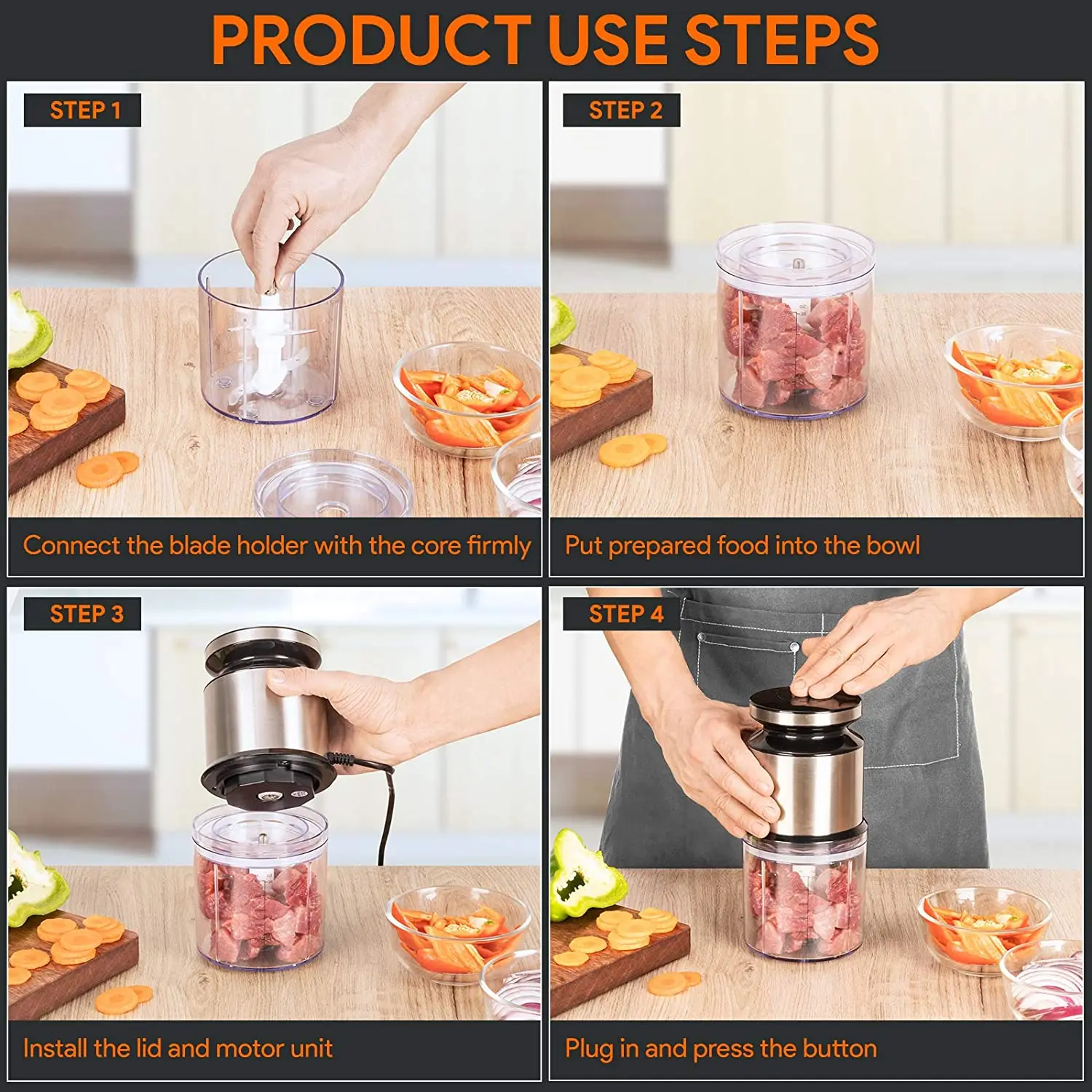 PRODUCT USE STEPS

STEP 1

Connect the blade holder with the core firmly

STEP 2

Put prepared food into the bowl

STEP 3

Install the lid and motor unit

STEP 4

Plug in and press the button