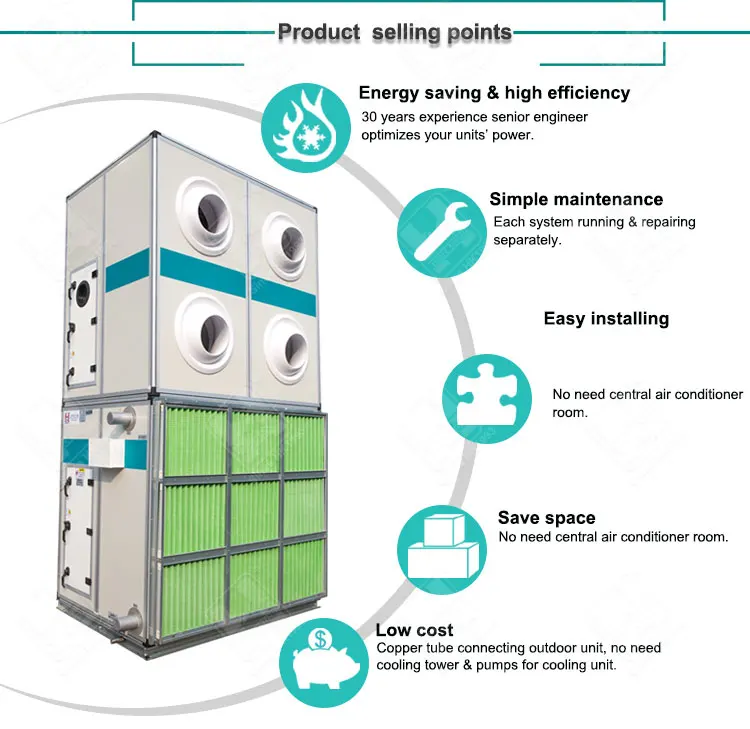 Product selling points

Energy saving & high efficiency
30 years experience senior engineer optimizes your units' power.

Simple maintenance
Each system running & repairing separately.

Easy installing

No need central air conditioner room.

Save space
No need central air conditioner room.

Low cost
Copper tube connecting outdoor unit, no need cooling tower & pumps for cooling unit.