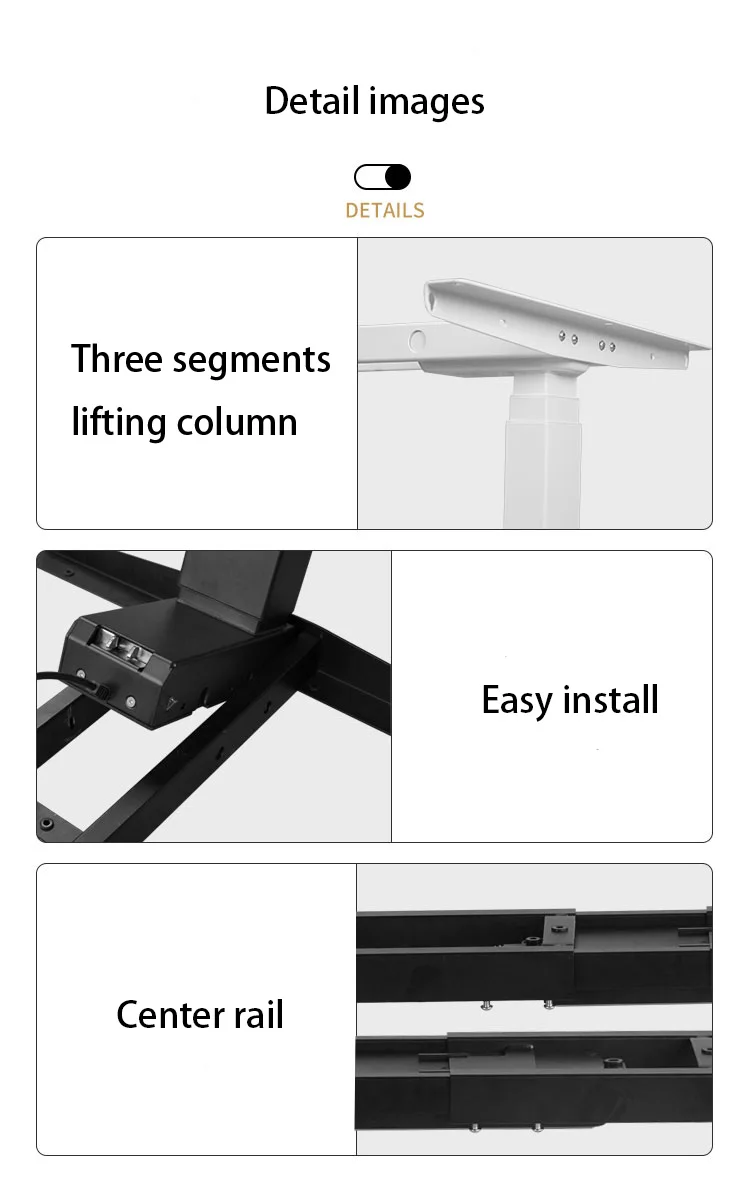 Detail images

DETAILS

Three segments lifting column

Easy install

Center rail