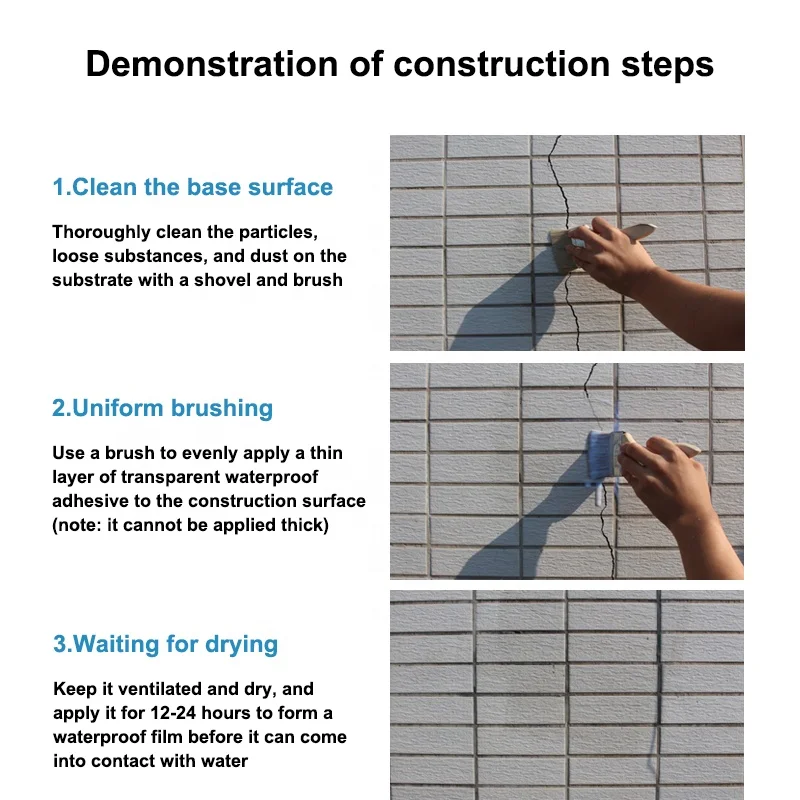 Demonstration of construction steps

1.Clean the base surface

Thoroughly clean the particles, loose substances, and dust on the substrate with a shovel and brush

2.Uniform brushing

Use a brush to evenly apply a thin layer of transparent waterproof adhesive to the construction surface (note: it cannot be applied thick)

3.Waiting for drying

Keep it ventilated and dry, and apply it for 12-24 hours to form a waterproof film before it can come into contact with water