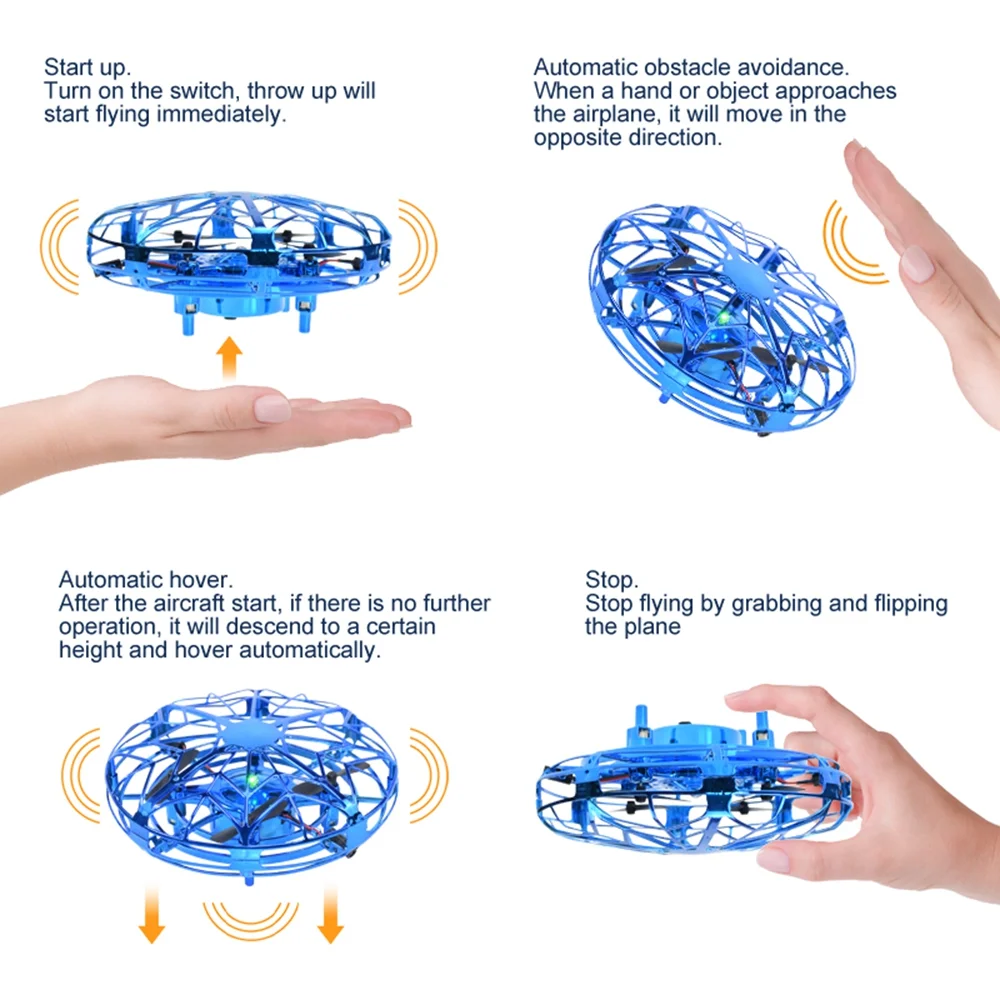 Start up.
Turn on the switch, throw up will start flying immediately.

Automatic obstacle avoidance.
When a hand or object approaches the airplane, it will move in the opposite direction.

Automatic hover.
After the aircraft start, if there is no further operation, it will descend to a certain height and hover automatically.

Stop.
Stop flying by grabbing and flipping the plane