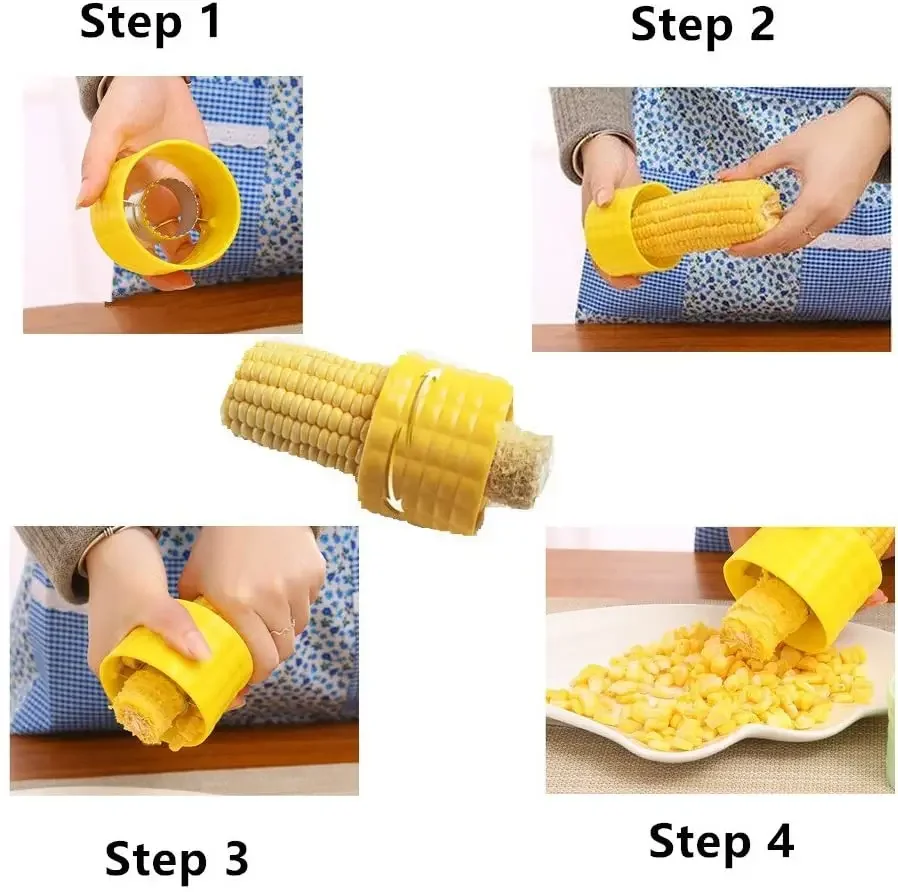 Step 1

Step 2

Step 3

Step 4