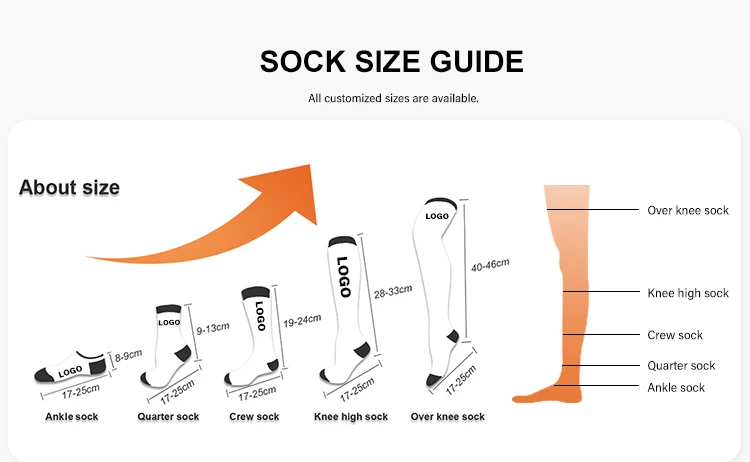 SOCK SIZE GUIDE

All customized sizes are available.

About size

LOGO
8-9cm
17-25cm
Ankle sock

LOGO
9-13cm
17-25cm
Quarter sock

LOGO
19-24cm
17-25cm
Crew sock

LOGO
28-33cm
17-25cm
Knee high sock

LOGO
40-46cm
17-25cm
Over knee sock

Over knee sock
Knee high sock
Crew sock
Quarter sock
Ankle sock