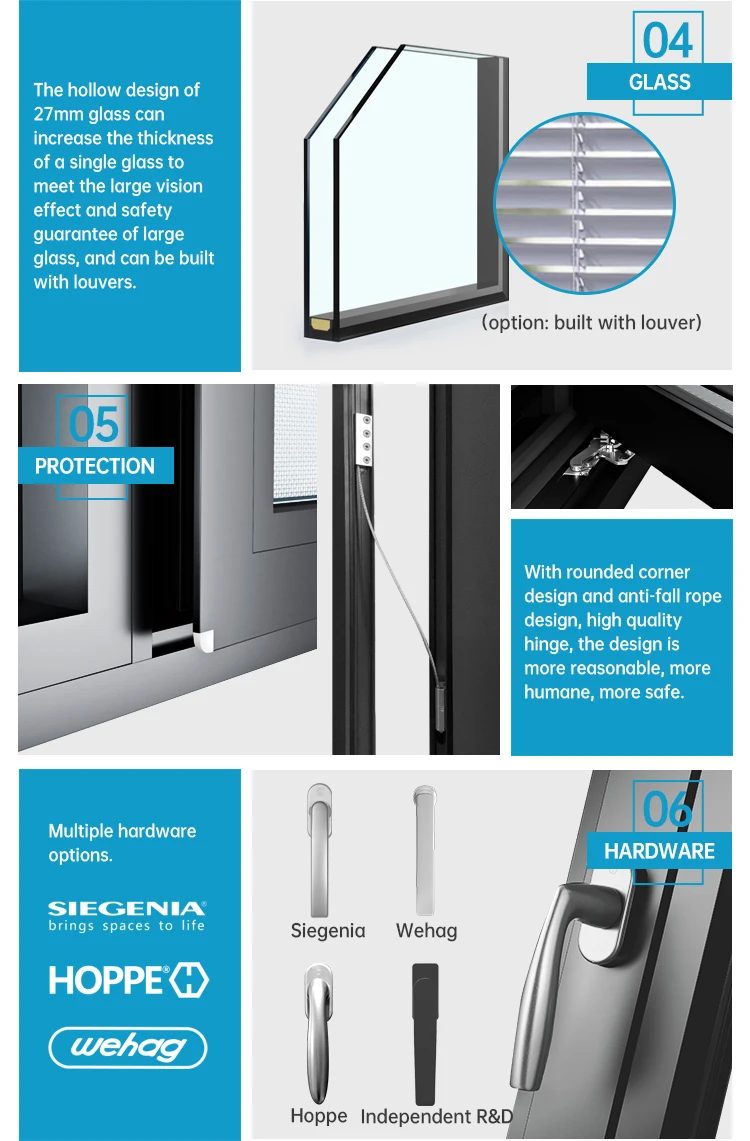 The hollow design of 27mm glass can increase the thickness of a single glass to meet the large vision effect and safety guarantee of large glass, and can be built with louvers.

04
GLASS

(option: built with louver)

05
PROTECTION

With rounded corner design and anti-fall rope design, high quality hinge, the design is more reasonable, more humane, more safe.

Multiple hardware options.

SIEGENIA
brings spaces to life

HOPPE

wehag

Siegenia
Wehag
Hoppe
Independent R&D

06
HARDWARE