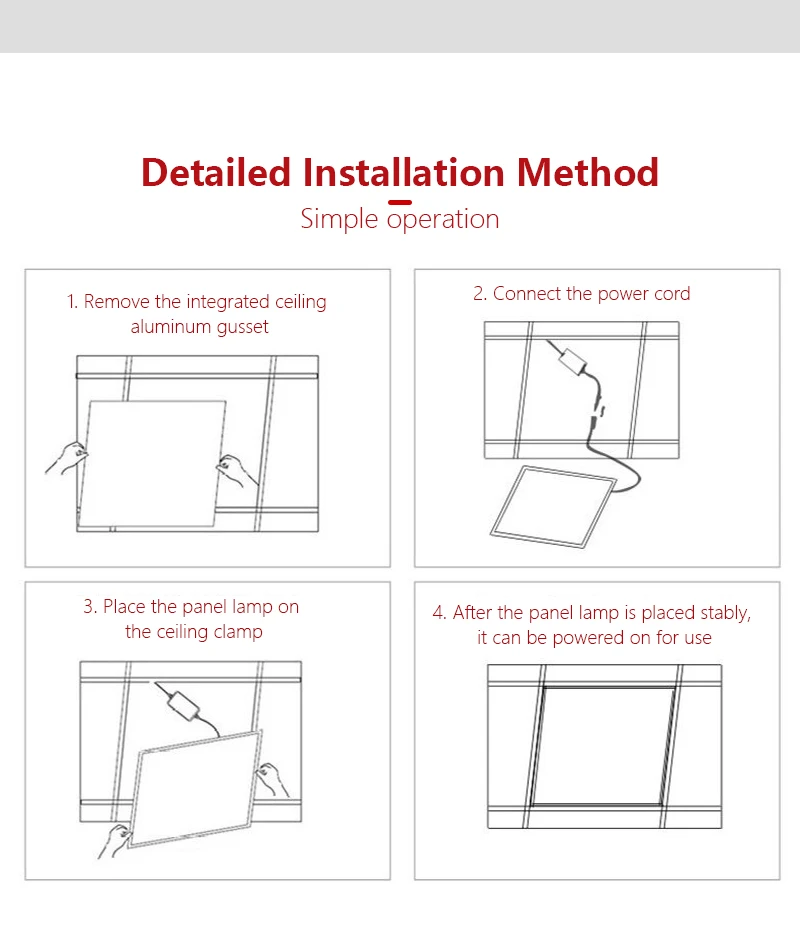 Detailed Installation Method

Simple operation

1. Remove the integrated ceiling aluminum gusset

2. Connect the power cord

3. Place the panel lamp on the ceiling clamp

4. After the panel lamp is placed stably, it can be powered on for use