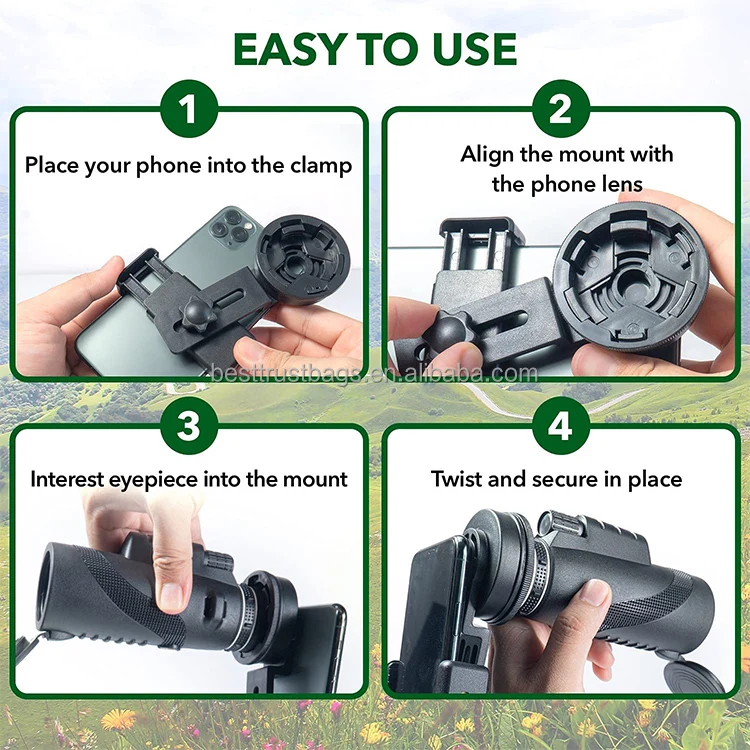 EASY TO USE

1

Place your phone into the clamp

2

Align the mount with the phone lens

besttrustbags.en.alibaba.com

3

Interest eyepiece into the mount

4

Twist and secure in place