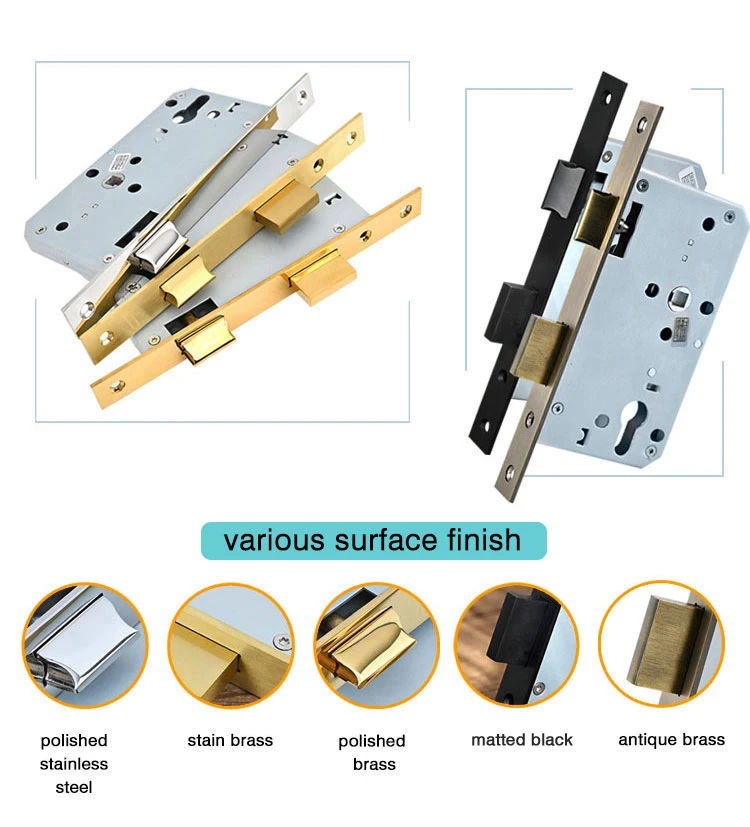 various surface finish

polished stainless steel

stain brass

polished brass

matted black

antique brass