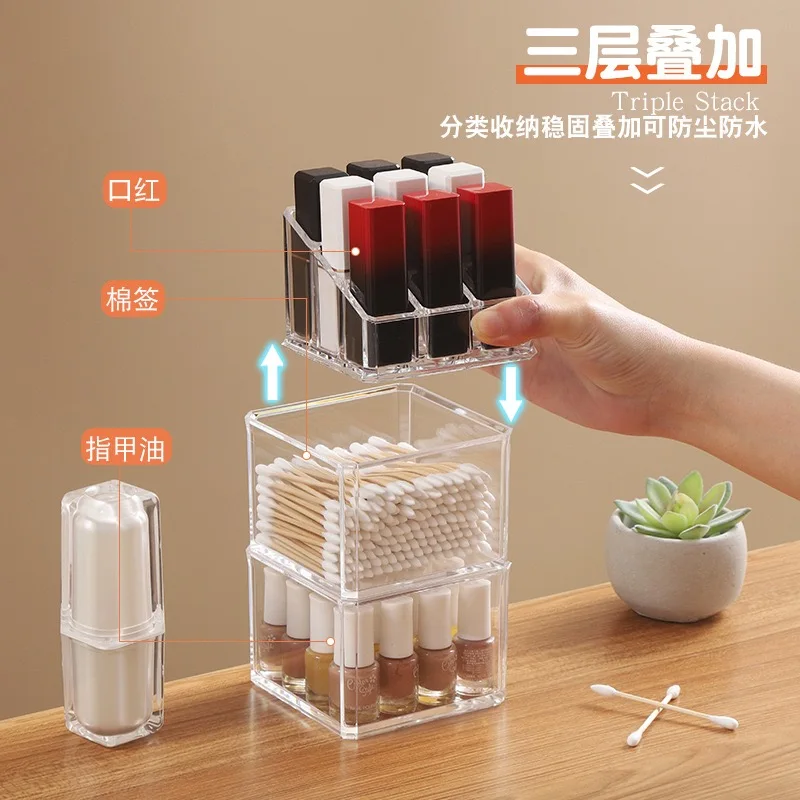 三层叠加
Triple Stack
分类收纳稳固叠加可防尘防水

口红
棉签
指甲油