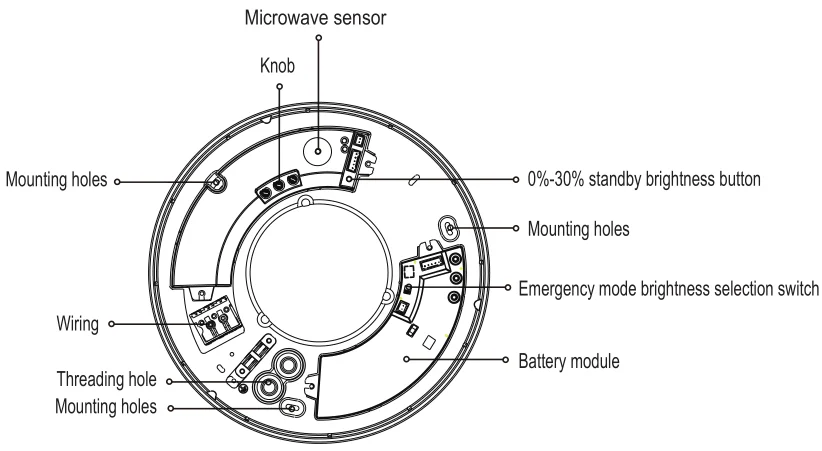 Microwave sensor
Knob
Mounting holes
0%-30% standby brightness button
Mounting holes
Emergency mode brightness selection switch
Wiring
Battery module
Threading hole
Mounting holes