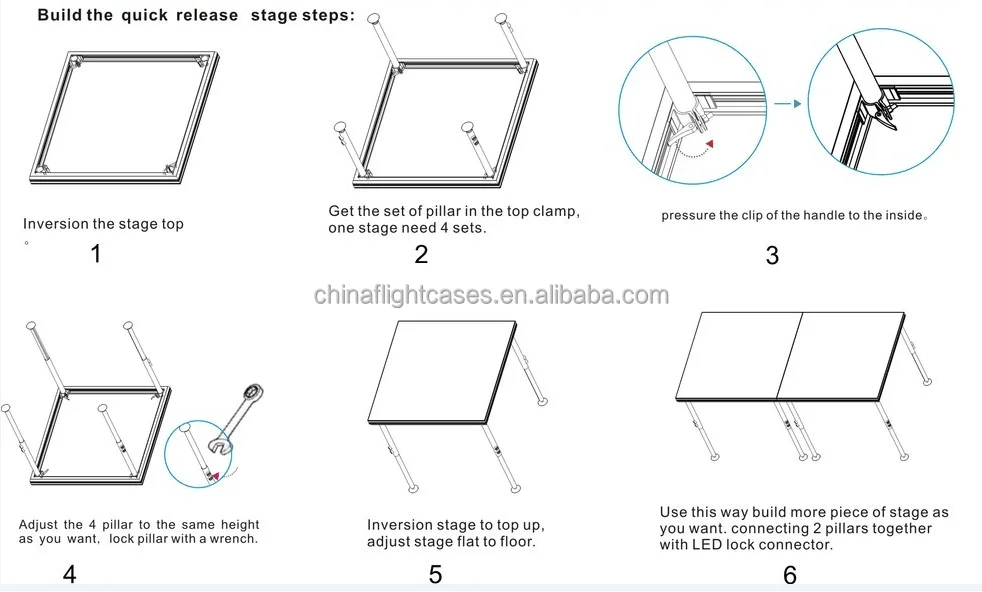 Build the quick release stage steps:

Inversion the stage top
。

1

Get the set of pillar in the top clamp, one stage need 4 sets.

2

pressure the clip of the handle to the inside。

3

chinaflightcases.en.alibaba.com

Adjust the 4 pillar to the same height as you want, lock pillar with a wrench.

4

Inversion stage to top up, adjust stage flat to floor.

5

Use this way build more piece of stage as you want. connecting 2 pillars together with LED lock connector.

6