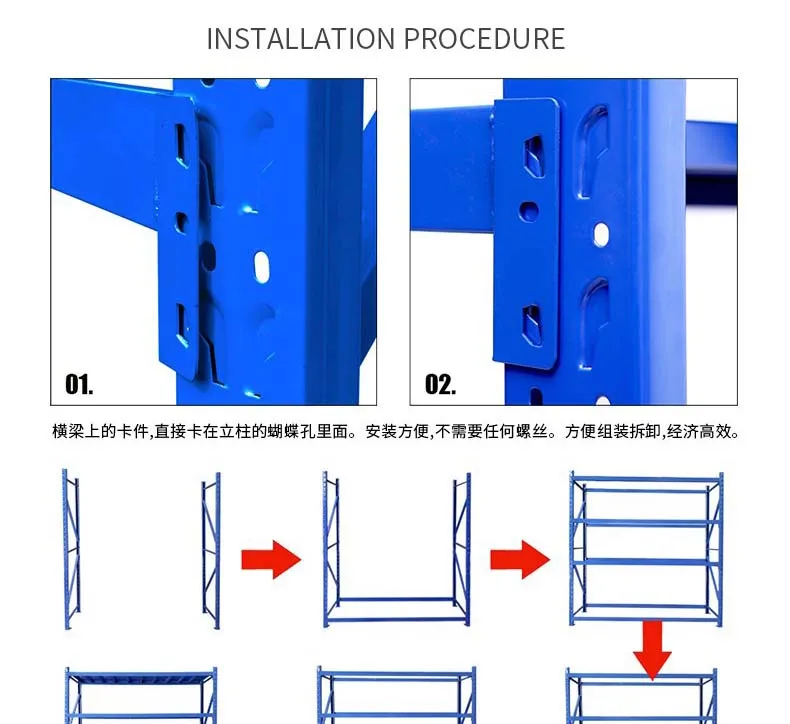 INSTALLATION PROCEDURE

01.

02.

横梁上的卡件,直接卡在立柱的蝴蝶孔里面。安装方便,不需要任何螺丝。方便组装拆卸,经济高效。