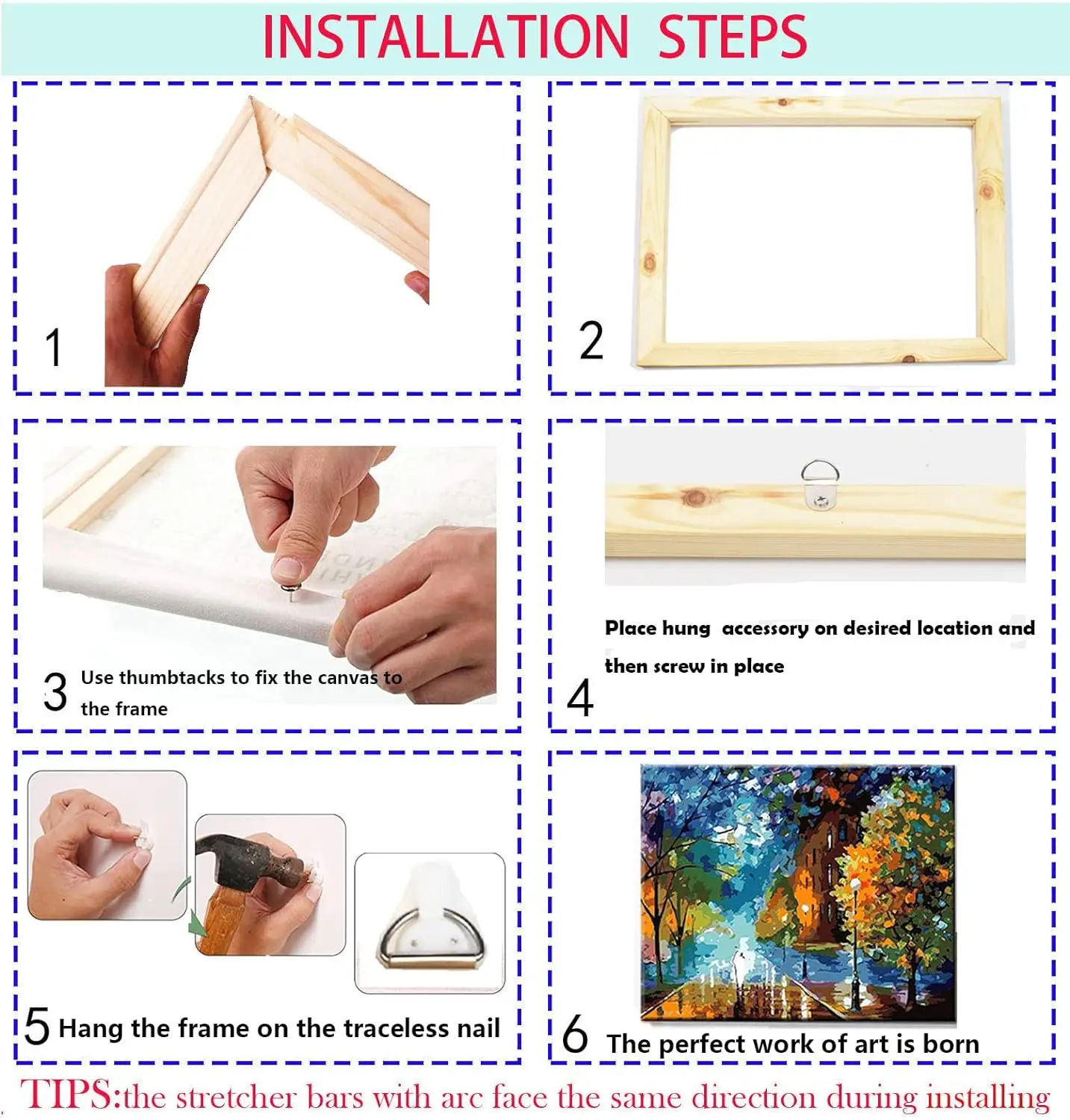 INSTALLATION STEPS

1

2

3 Use thumbtacks to fix the canvas to the frame

Place hung accessory on desired location and then screw in place

4

5 Hang the frame on the traceless nail

6 The perfect work of art is born

TIPS:the stretcher bars with arc face the same direction during installing