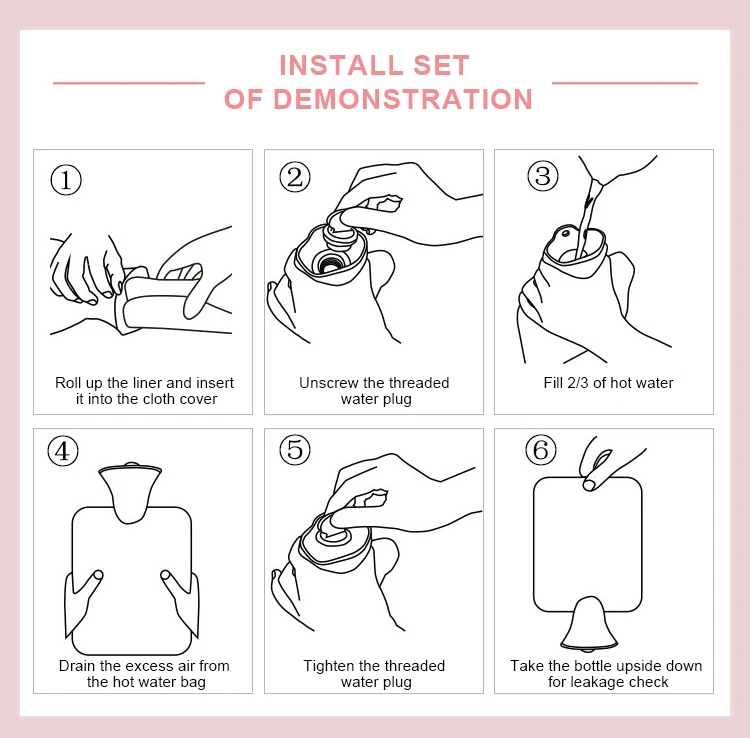 INSTALL SET
OF DEMONSTRATION

①
Roll up the liner and insert it into the cloth cover

②
Unscrew the threaded water plug

③
Fill 2/3 of hot water

④
Drain the excess air from the hot water bag

⑤
Tighten the threaded water plug

⑥
Take the bottle upside down for leakage check