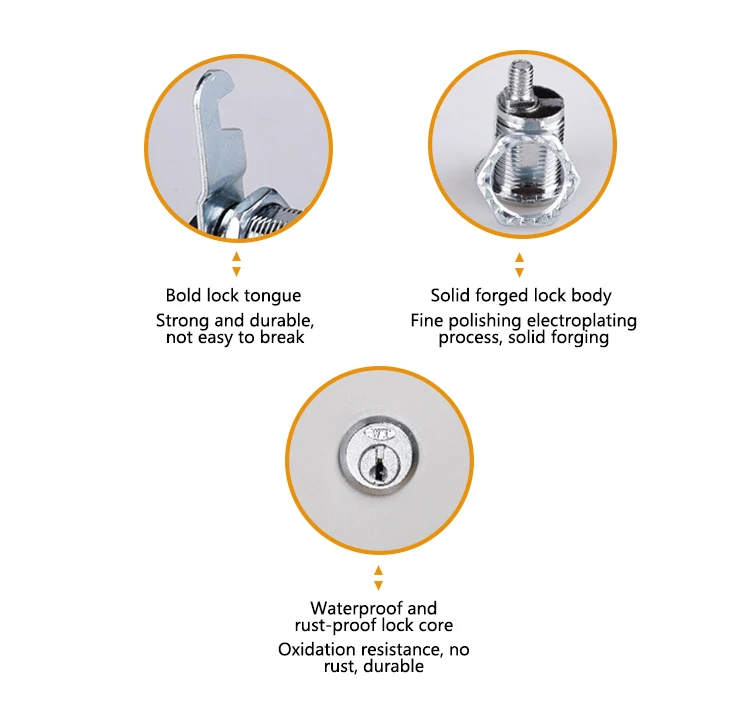 Bold lock tongue

Strong and durable, not easy to break

Solid forged lock body

Fine polishing electroplating process, solid forging

WT

Waterproof and rust-proof lock core

Oxidation resistance, no rust, durable