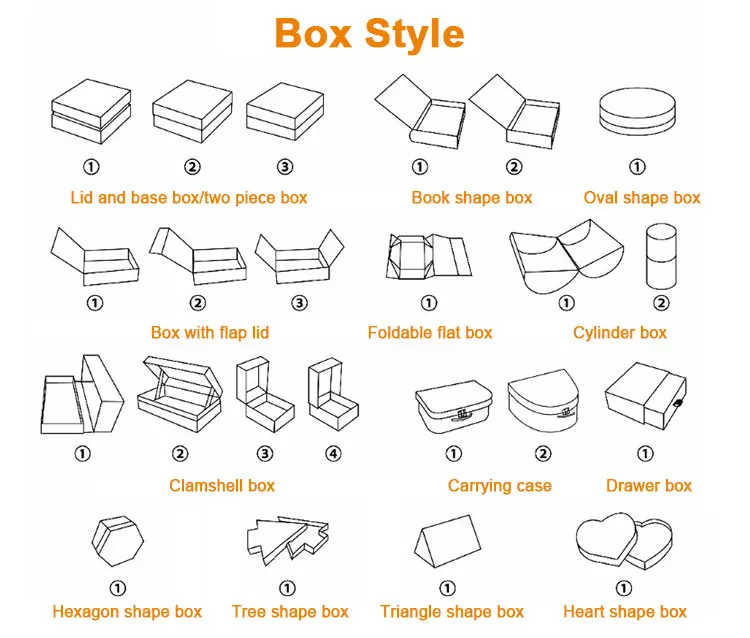 Box Style

① ② ③
Lid and base box/two piece box

① ②
Book shape box

①
Oval shape box

① ② ③
Box with flap lid

①
Foldable flat box

① ②
Cylinder box

① ② ③ ④
Clamshell box

① ②
Carrying case

①
Drawer box

①
Hexagon shape box

①
Tree shape box

①
Triangle shape box

①
Heart shape box