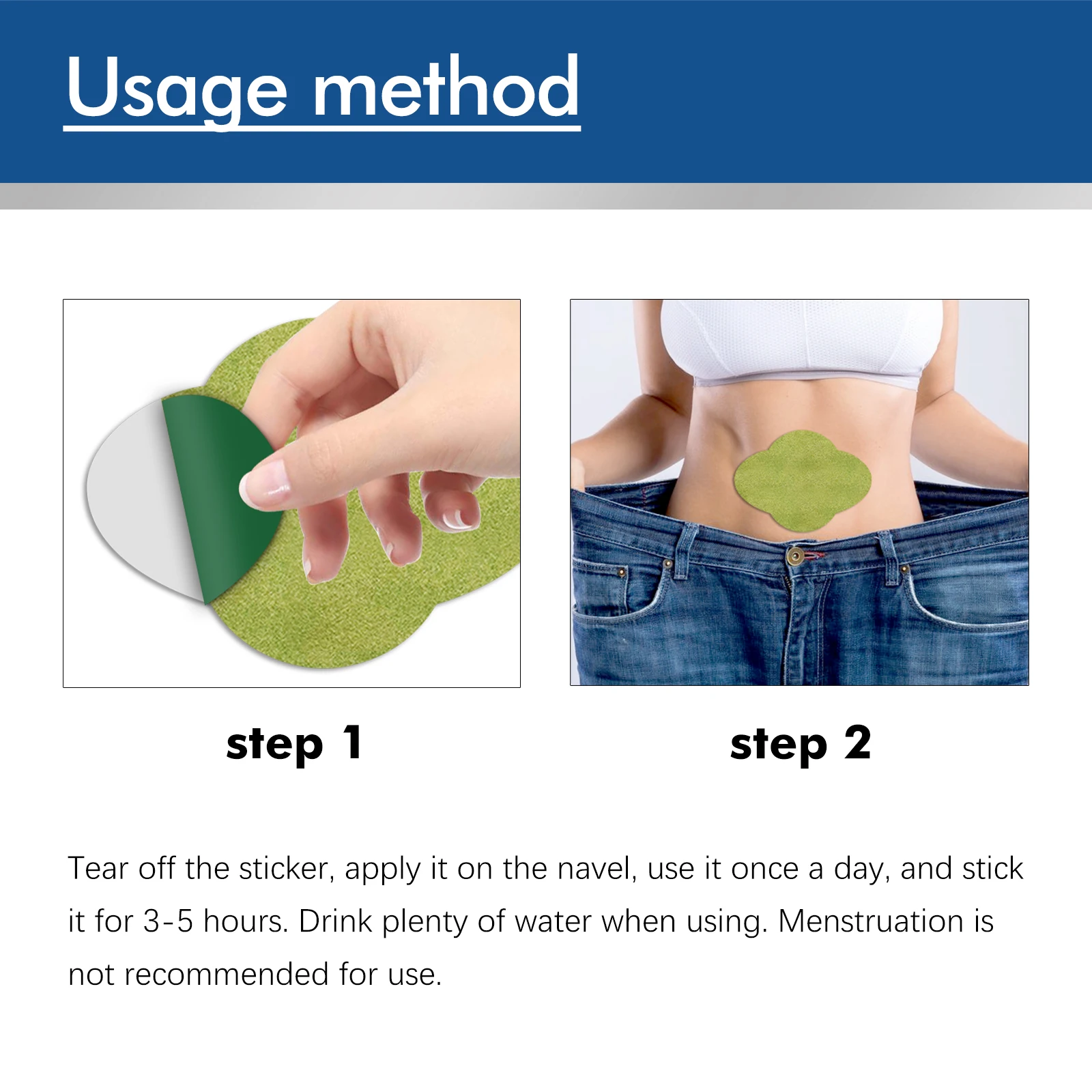 Usage method

step 1

step 2

Tear off the sticker, apply it on the navel, use it once a day, and stick it for 3-5 hours. Drink plenty of water when using. Menstruation is not recommended for use.