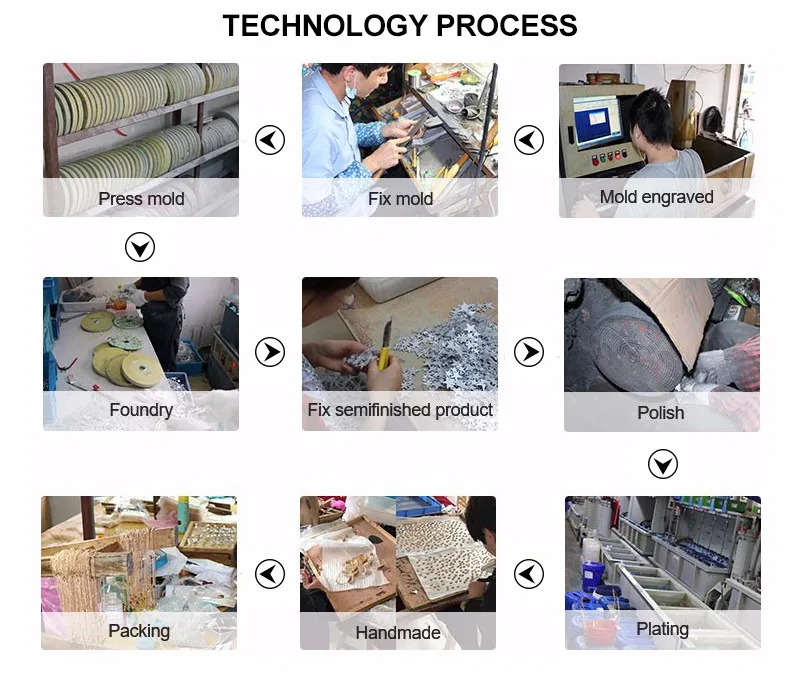 TECHNOLOGY PROCESS

Press mold

Fix mold

Mold engraved

Foundry

Fix semifinished product

Polish

Packing

Handmade

Plating