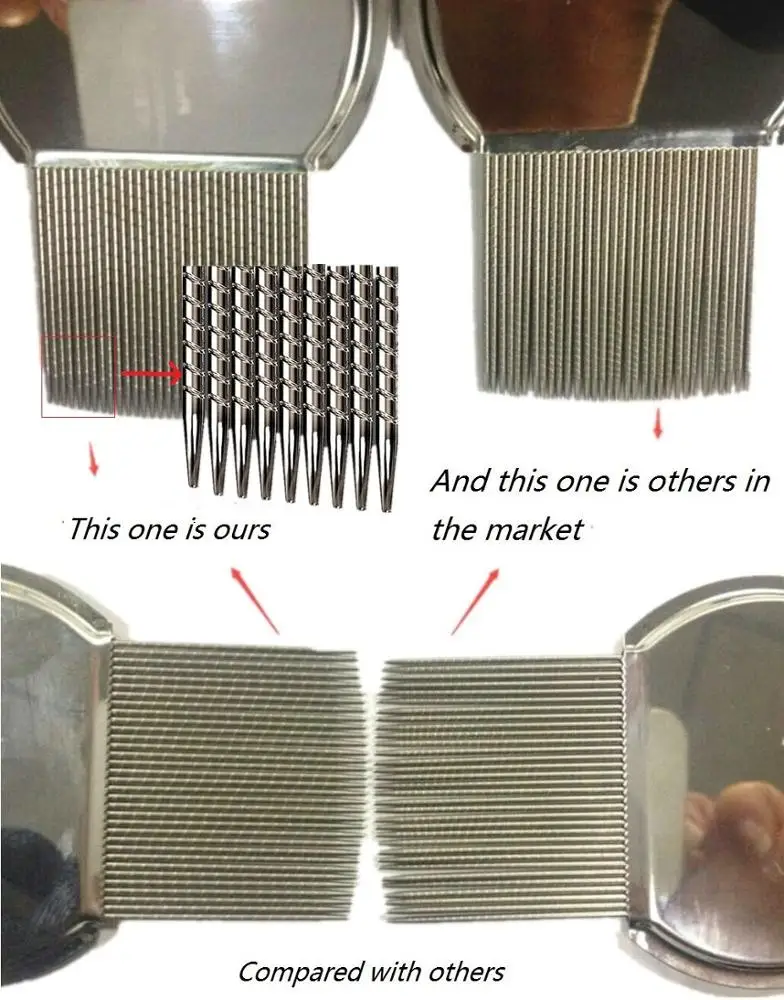 This one is ours

And this one is others in the market

Compared with others