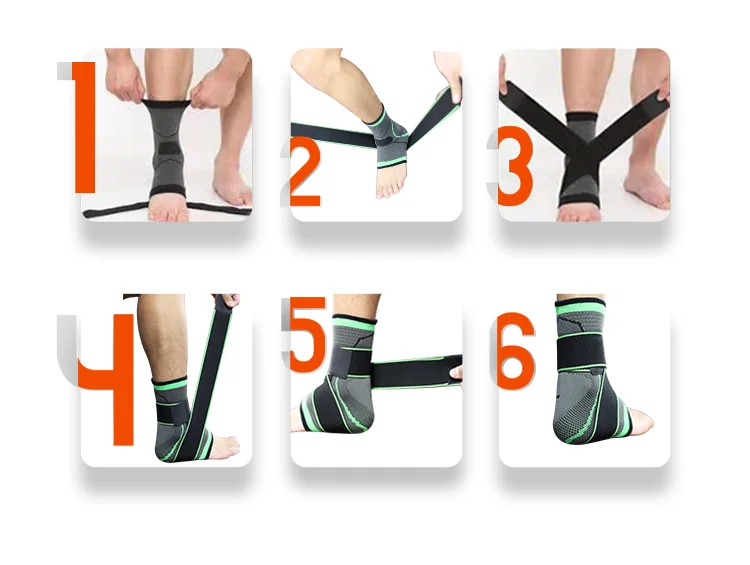 1
2
3
4
5
6