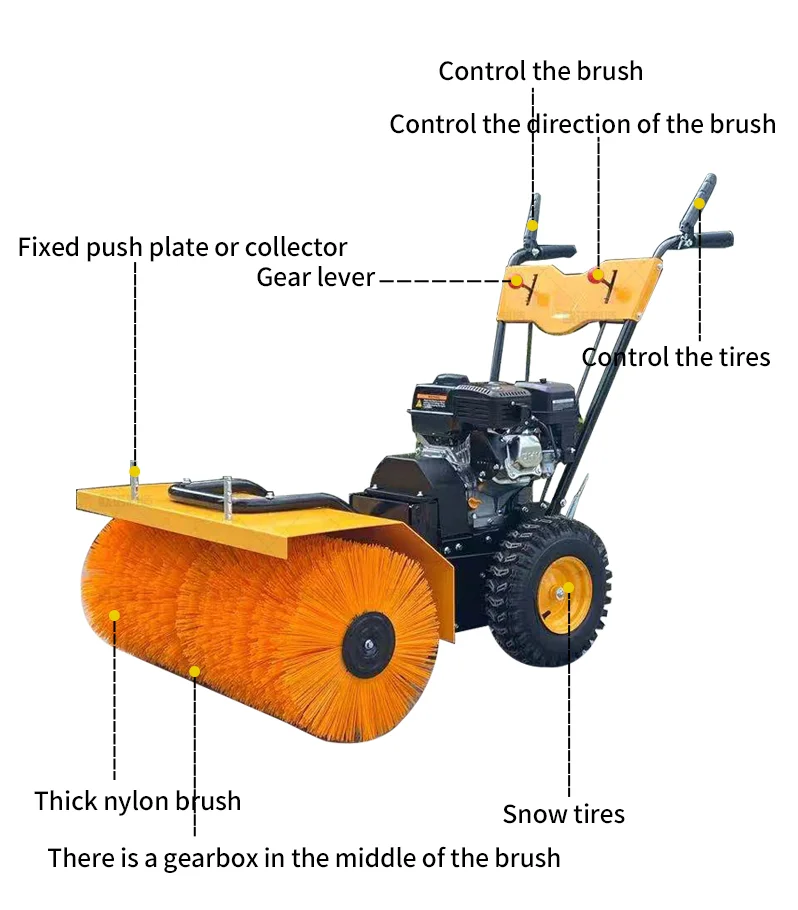 Control the brush

Control the direction of the brush

Fixed push plate or collector

Gear lever

Control the tires

Thick nylon brush

Snow tires

There is a gearbox in the middle of the brush