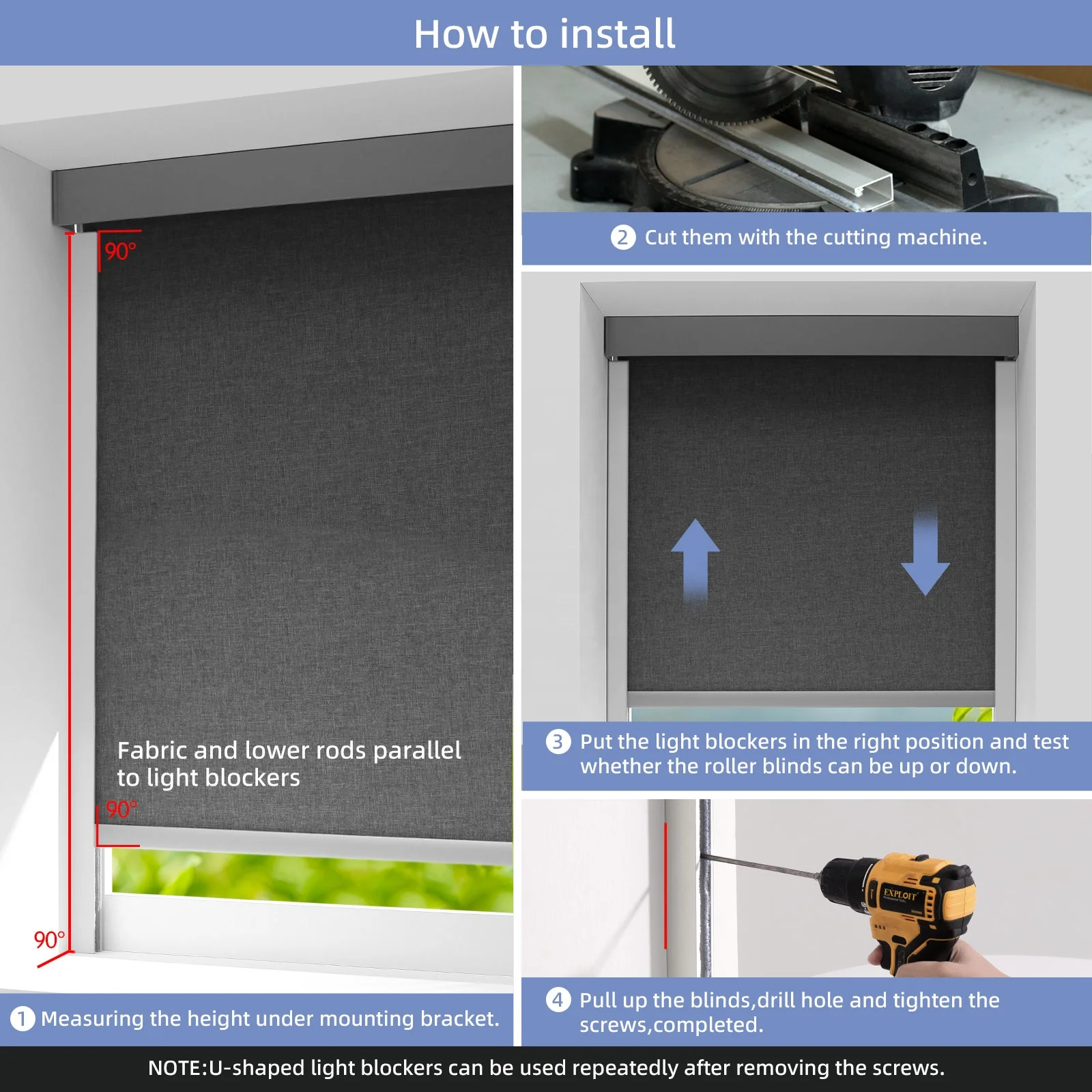 How to install

90°

Fabric and lower rods parallel to light blockers

90°

90°

1 Measuring the height under mounting bracket.

2 Cut them with the cutting machine.

3 Put the light blockers in the right position and test whether the roller blinds can be up or down.

EXPLOIT

4 Pull up the blinds,drill hole and tighten the screws,completed.

NOTE:U-shaped light blockers can be used repeatedly after removing the screws.