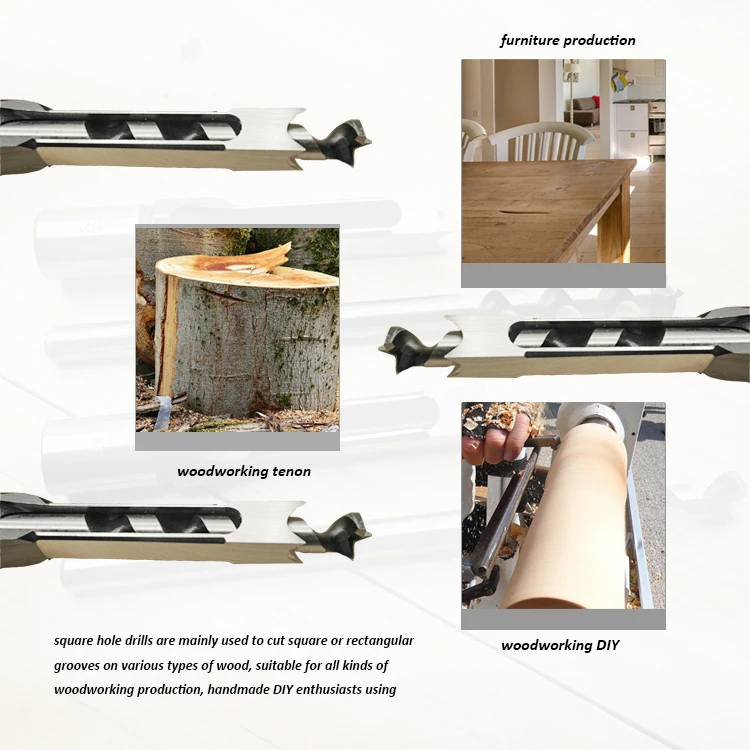 furniture production

woodworking tenon

woodworking DIY

square hole drills are mainly used to cut square or rectangular grooves on various types of wood, suitable for all kinds of woodworking production, handmade DIY enthusiasts using