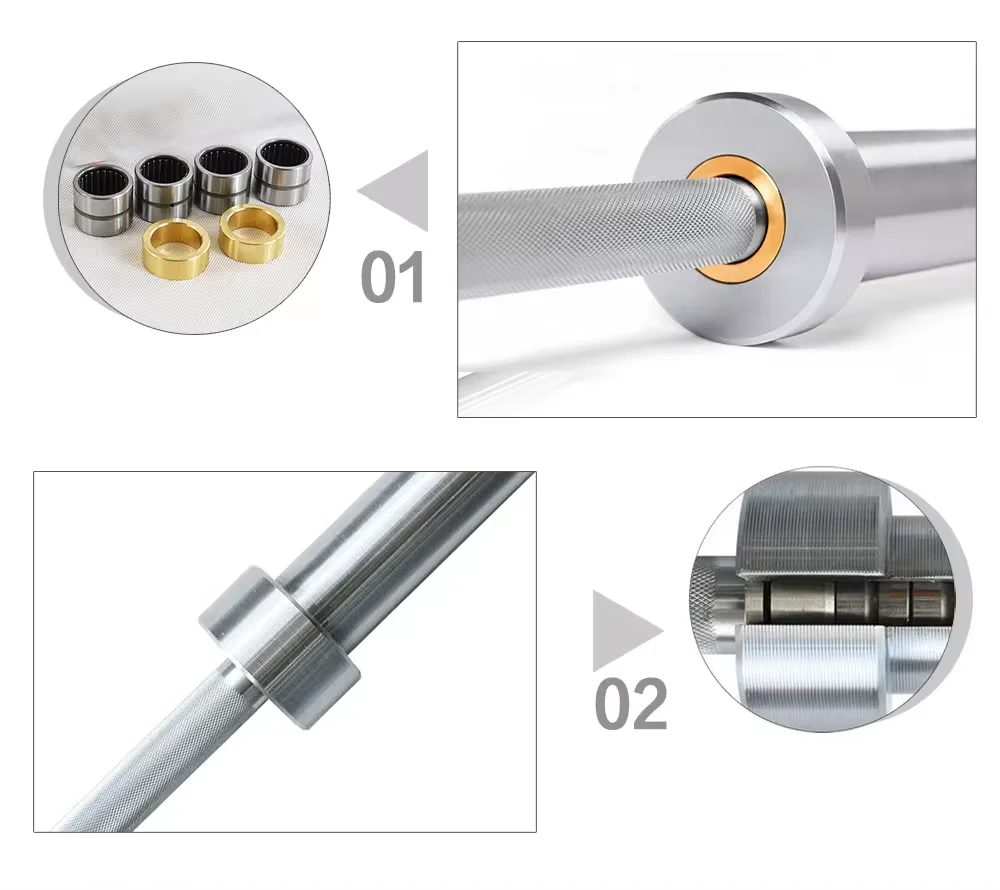 01

02