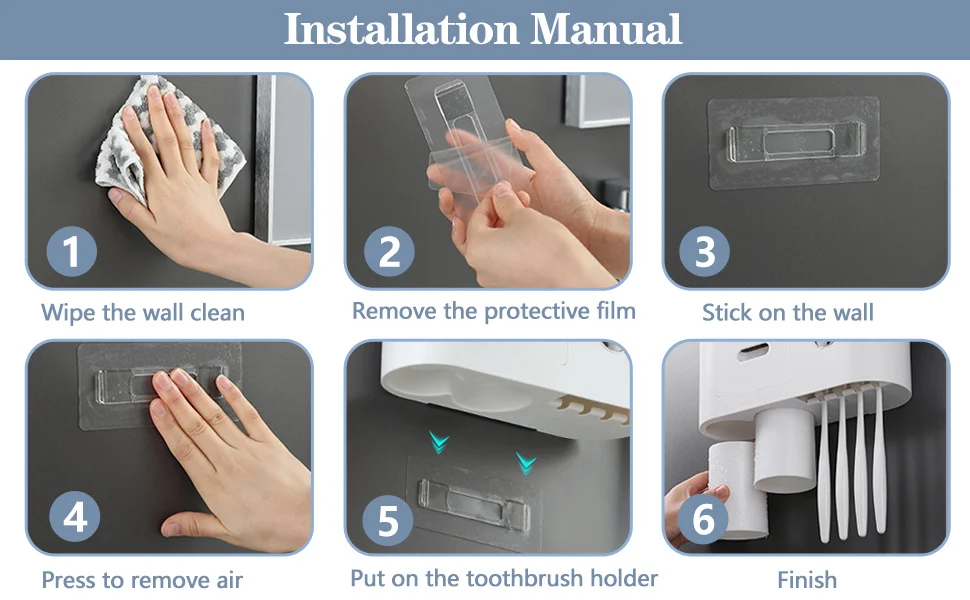 Installation Manual

1
Wipe the wall clean

2
Remove the protective film

3
Stick on the wall

4
Press to remove air

5
Put on the toothbrush holder

6
Finish