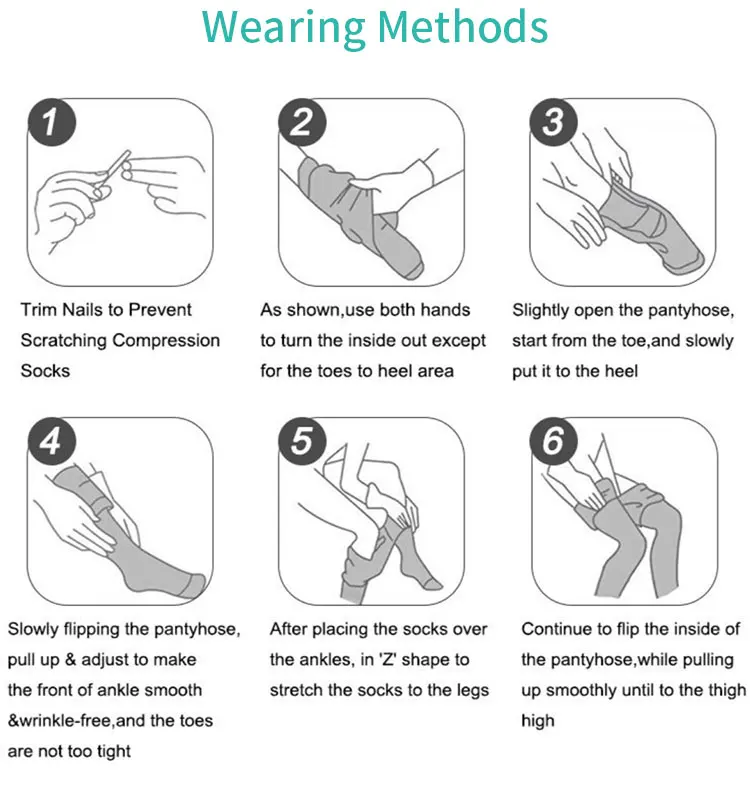 Wearing Methods

1

Trim Nails to Prevent Scratching Compression Socks

2

As shown,use both hands to turn the inside out except for the toes to heel area

3

Slightly open the pantyhose, start from the toe,and slowly put it to the heel

4

Slowly flipping the pantyhose, pull up & adjust to make the front of ankle smooth &wrinkle-free,and the toes are not too tight

5

After placing the socks over the ankles, in 'Z' shape to stretch the socks to the legs

6

Continue to flip the inside of the pantyhose,while pulling up smoothly until to the thigh high