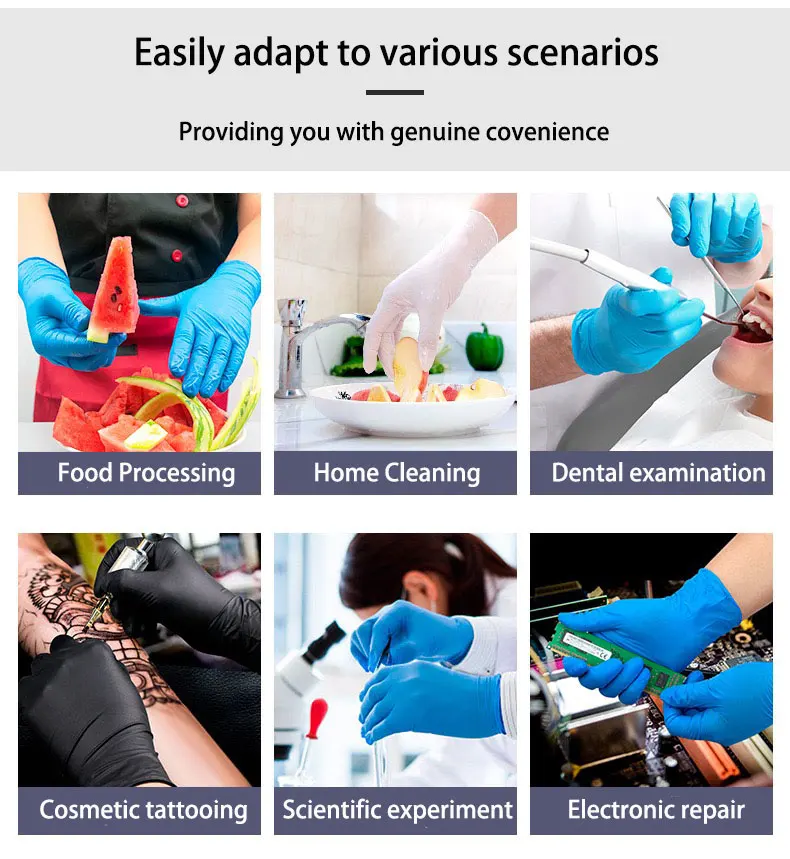 Easily adapt to various scenarios

Providing you with genuine covenience

Food Processing

Home Cleaning

Dental examination

Cosmetic tattooing

Scientific experiment

Electronic repair