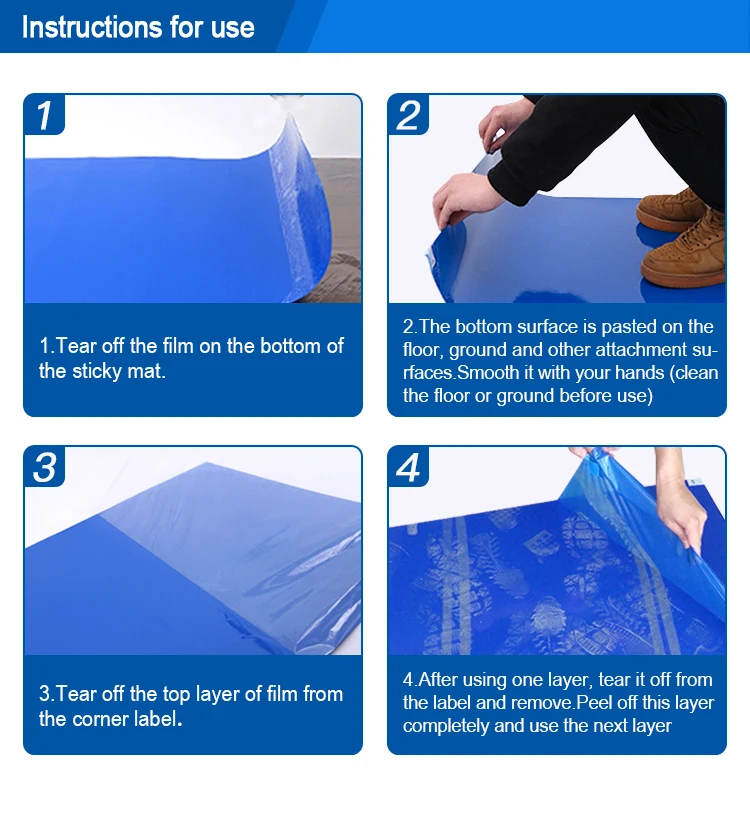 Instructions for use

1

1.Tear off the film on the bottom of the sticky mat.

2

2.The bottom surface is pasted on the floor, ground and other attachment surfaces.Smooth it with your hands (clean the floor or ground before use)

3

3.Tear off the top layer of film from the corner label.

4

4.After using one layer, tear it off from the label and remove.Peel off this layer completely and use the next layer