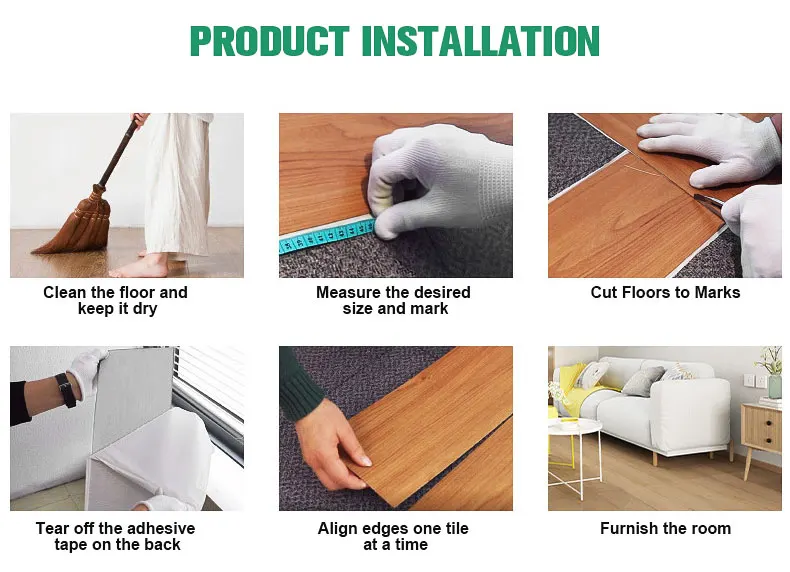 PRODUCT INSTALLATION

Clean the floor and keep it dry

Measure the desired size and mark

Cut Floors to Marks

Tear off the adhesive tape on the back

Align edges one tile at a time

Furnish the room