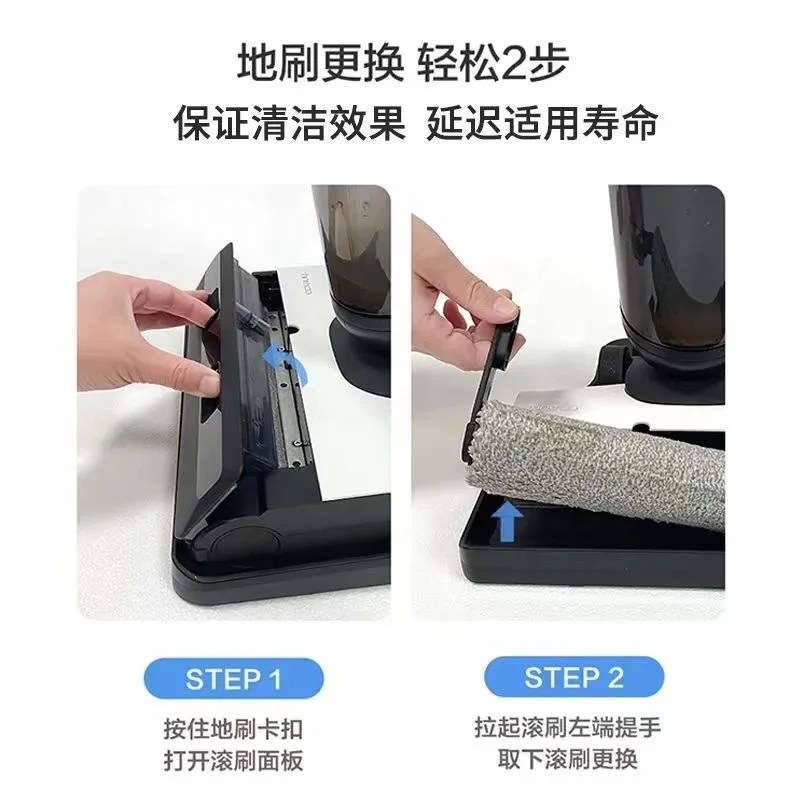 地刷更换 轻松2步
保证清洁效果 延迟适用寿命

STEP 1
按住地刷卡扣
打开滚刷面板

STEP 2
拉起滚刷左端提手
取下滚刷更换