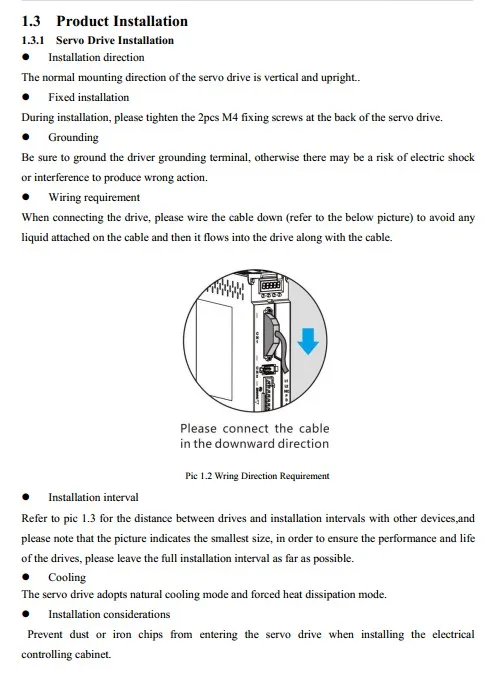 1.3 Product Installation

1.3.1 Servo Drive Installation

● Installation direction

The normal mounting direction of the servo drive is vertical and upright..

● Fixed installation

During installation, please tighten the 2pcs M4 fixing screws at the back of the servo drive.

● Grounding

Be sure to ground the driver grounding terminal, otherwise there may be a risk of electric shock or interference to produce wrong action.

● Wiring requirement

When connecting the drive, please wire the cable down (refer to the below picture) to avoid any liquid attached on the cable and then it flows into the drive along with the cable.

Please connect the cable in the downward direction

Pic 1.2 Wring Direction Requirement

● Installation interval

Refer to pic 1.3 for the distance between drives and installation intervals with other devices,and please note that the picture indicates the smallest size, in order to ensure the performance and life of the drives, please leave the full installation interval as far as possible.

● Cooling

The servo drive adopts natural cooling mode and forced heat dissipation mode.

● Installation considerations

Prevent dust or iron chips from entering the servo drive when installing the electrical controlling cabinet.