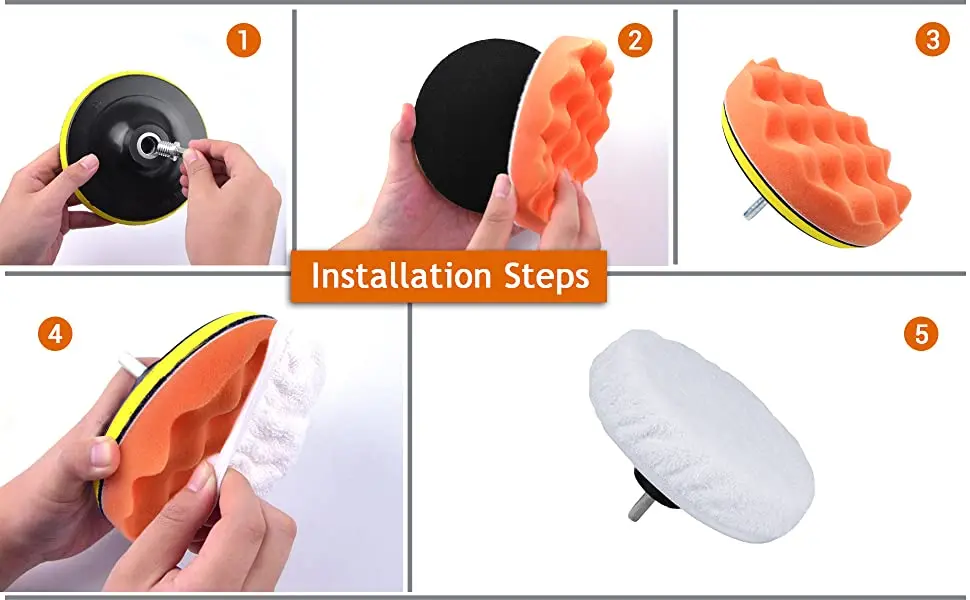 1
2
3
Installation Steps
4
5