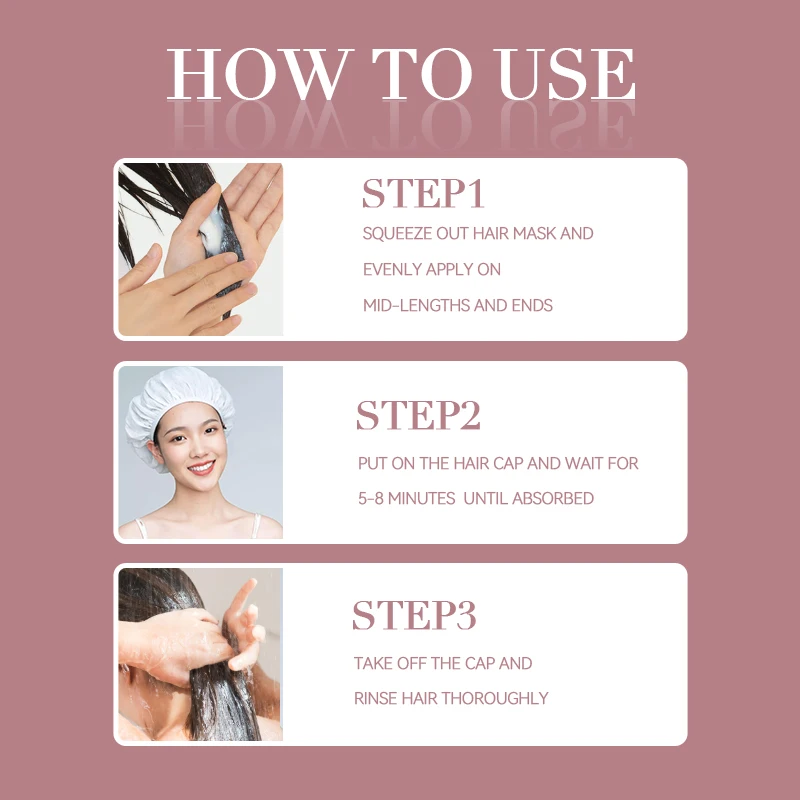 HOW TO USE

STEP1

SQUEEZE OUT HAIR MASK AND EVENLY APPLY ON MID-LENGTHS AND ENDS

STEP2

PUT ON THE HAIR CAP AND WAIT FOR 5-8 MINUTES UNTIL ABSORBED

STEP3

TAKE OFF THE CAP AND RINSE HAIR THOROUGHLY