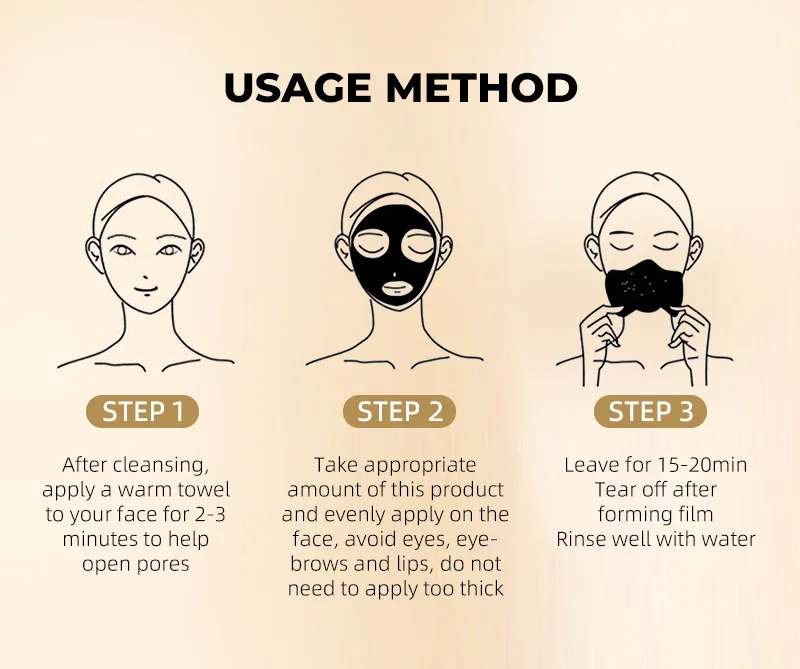 USAGE METHOD

STEP 1

After cleansing, apply a warm towel to your face for 2-3 minutes to help open pores

STEP 2

Take appropriate amount of this product and evenly apply on the face, avoid eyes, eyebrows and lips, do not need to apply too thick

STEP 3

Leave for 15-20min
Tear off after forming film
Rinse well with water