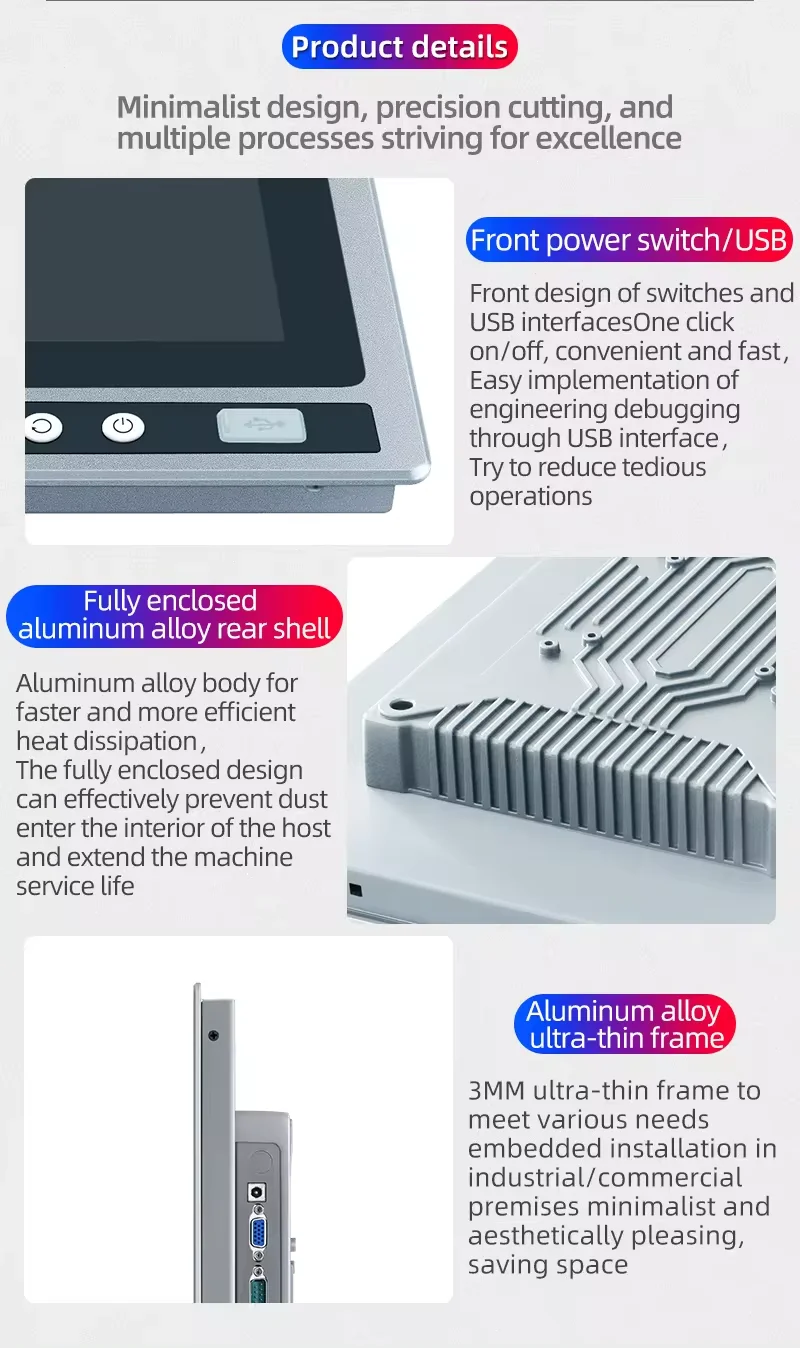 Product details

Minimalist design, precision cutting, and multiple processes striving for excellence

Front power switch/USB

Front design of switches and USB interfacesOne click on/off, convenient and fast, Easy implementation of engineering debugging through USB interface, Try to reduce tedious operations

Fully enclosed aluminum alloy rear shell

Aluminum alloy body for faster and more efficient heat dissipation,
The fully enclosed design can effectively prevent dust enter the interior of the host and extend the machine service life

Aluminum alloy ultra-thin frame

3MM ultra-thin frame to meet various needs embedded installation in industrial/commercial premises minimalist and aesthetically pleasing, saving space