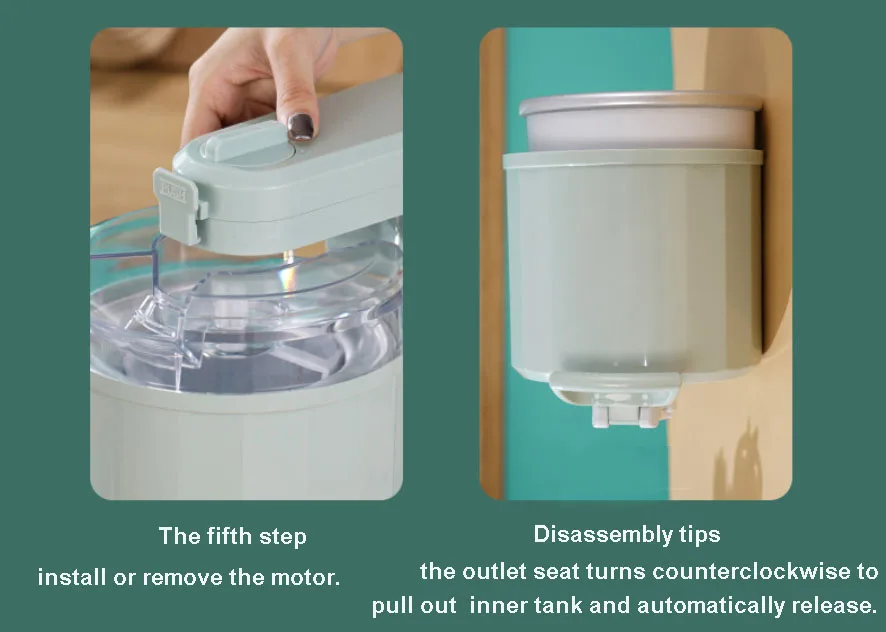 The fifth step
install or remove the motor.

Disassembly tips
the outlet seat turns counterclockwise to pull out inner tank and automatically release.