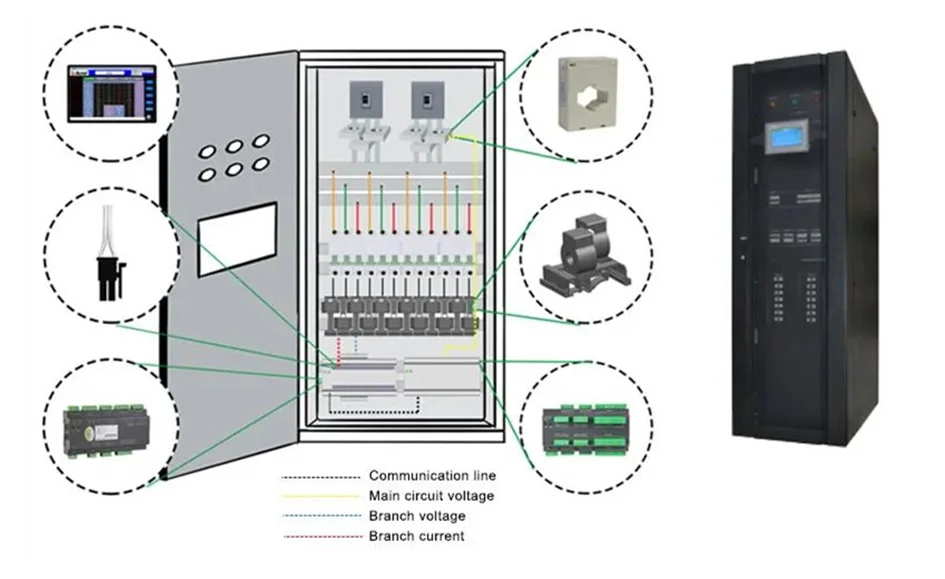 Communication line
Main circuit voltage
Branch voltage
Branch current